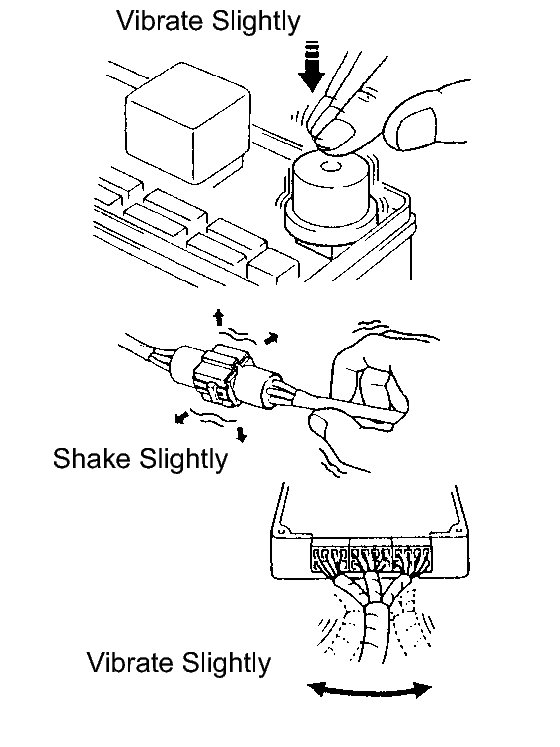 Vibrate Slightly

Shake Slightly

Vibrate Slightly