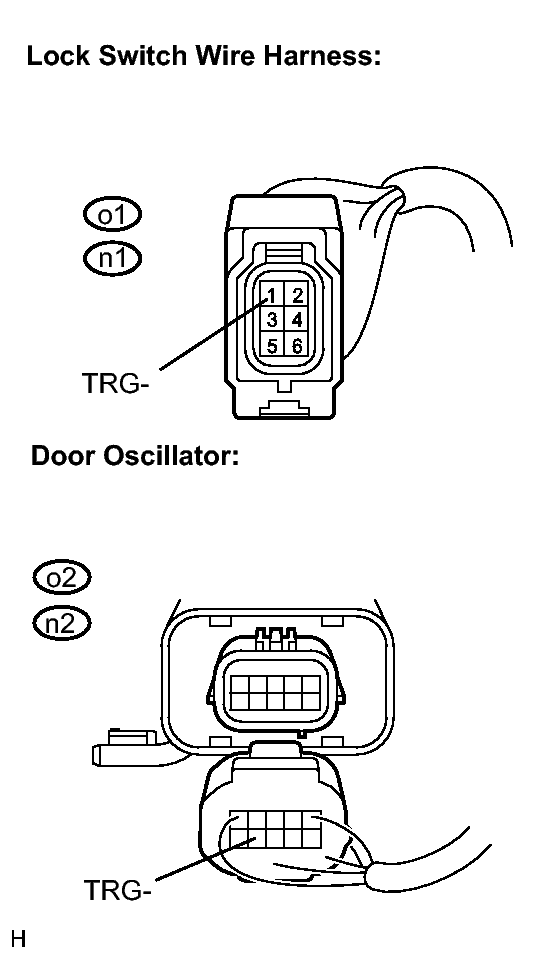 Lock Switch Wire Harness:

o1

n1

1 2
3 4
5 6

TRG-

Door Oscillator:

o2

n2

TRG-

H