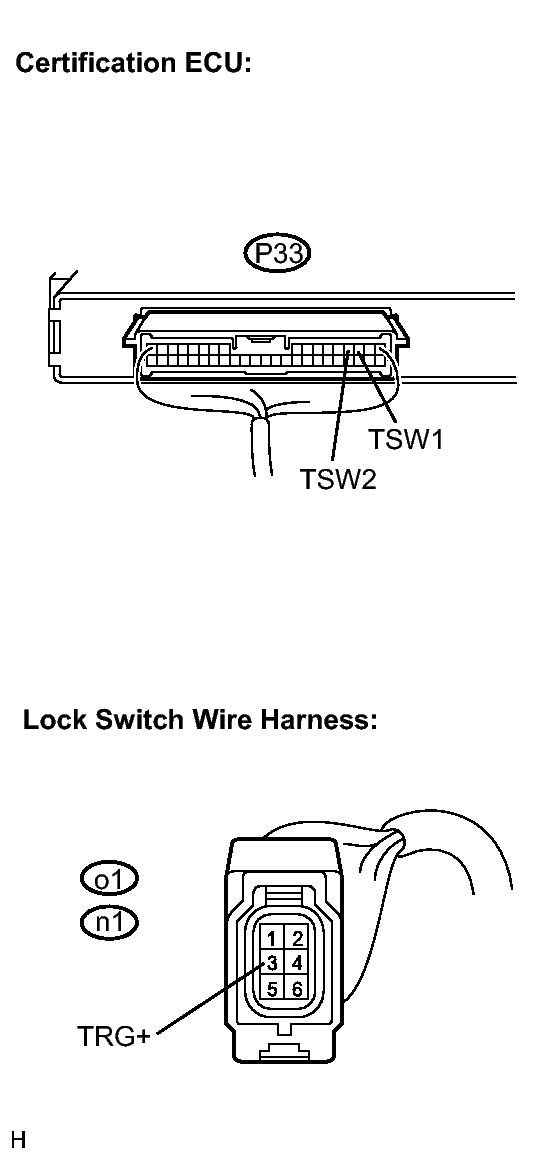 Certification ECU:

P33

TSW1

TSW2

Lock Switch Wire Harness:

o1

n1

1 2
3 4
5 6

TRG+

H