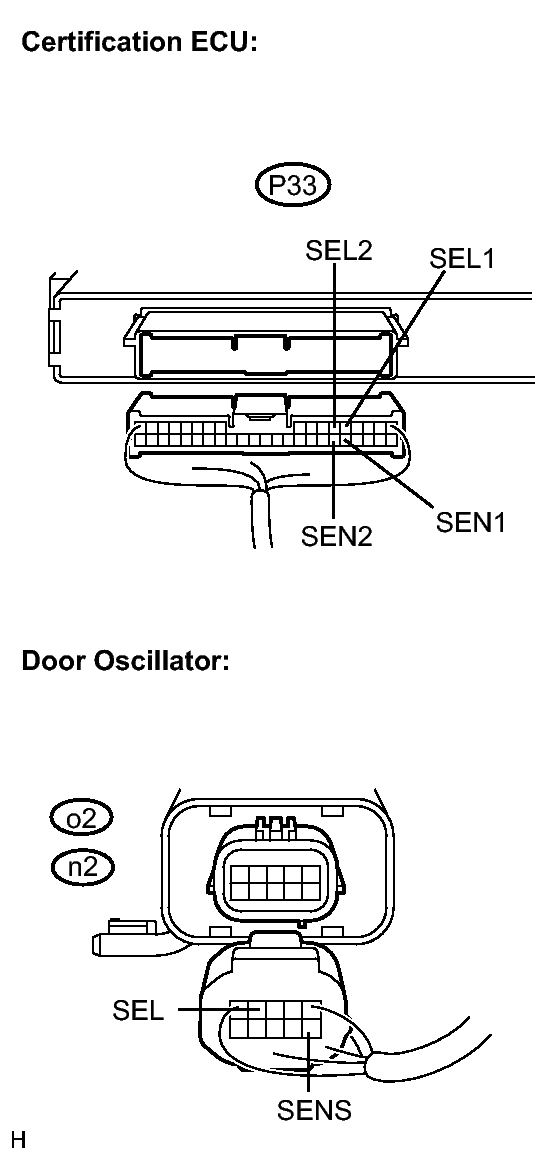 Certification ECU:

P33

SEL2

SEL1

SEN2

SEN1

Door Oscillator:

o2

n2

SEL

SENS

H