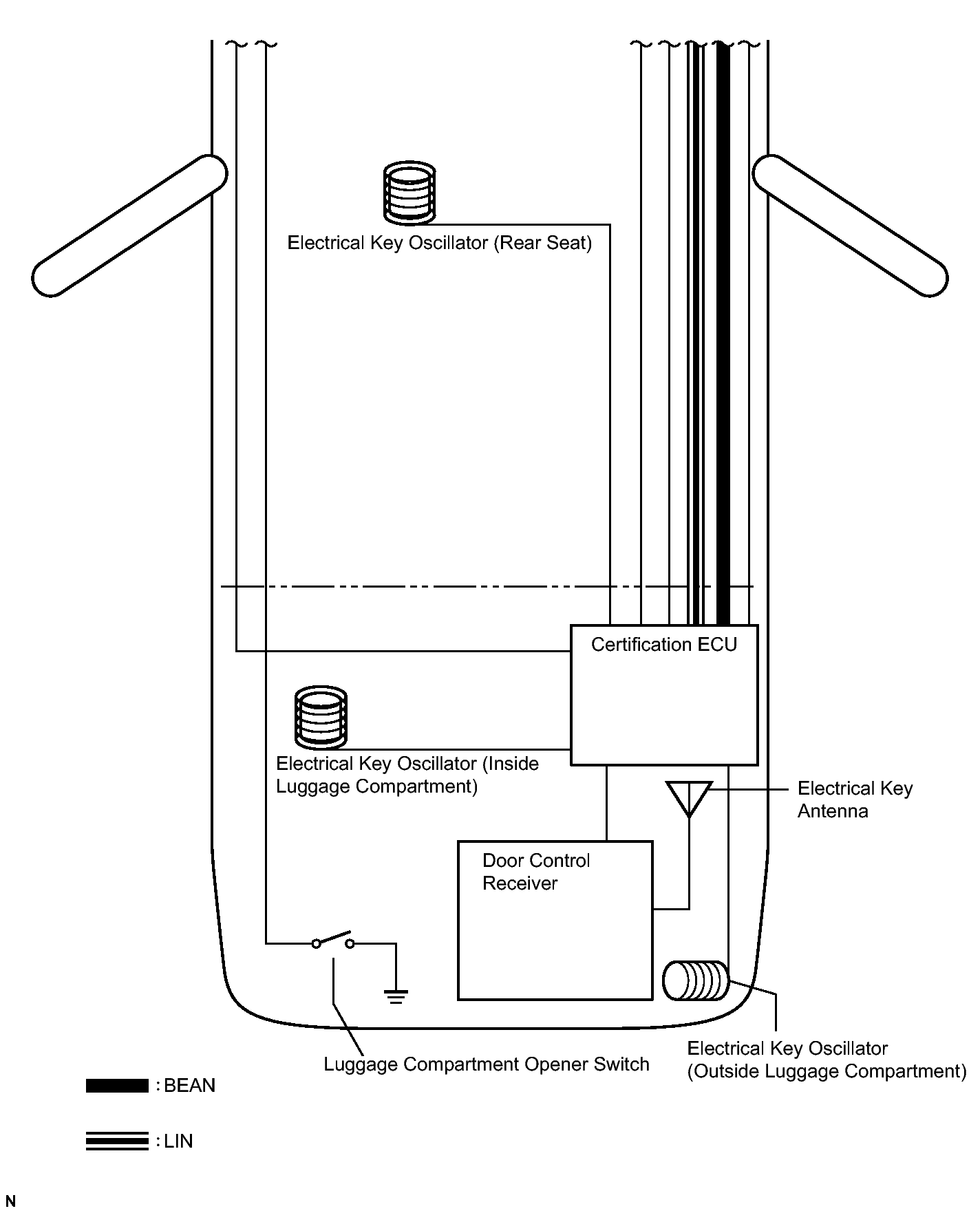 Electrical Key Oscillator (Rear Seat)

Certification ECU

Electrical Key Oscillator (Inside Luggage Compartment)

Electrical Key Antenna

Door Control Receiver

Luggage Compartment Opener Switch

Electrical Key Oscillator (Outside Luggage Compartment)

: BEAN

: LIN

N