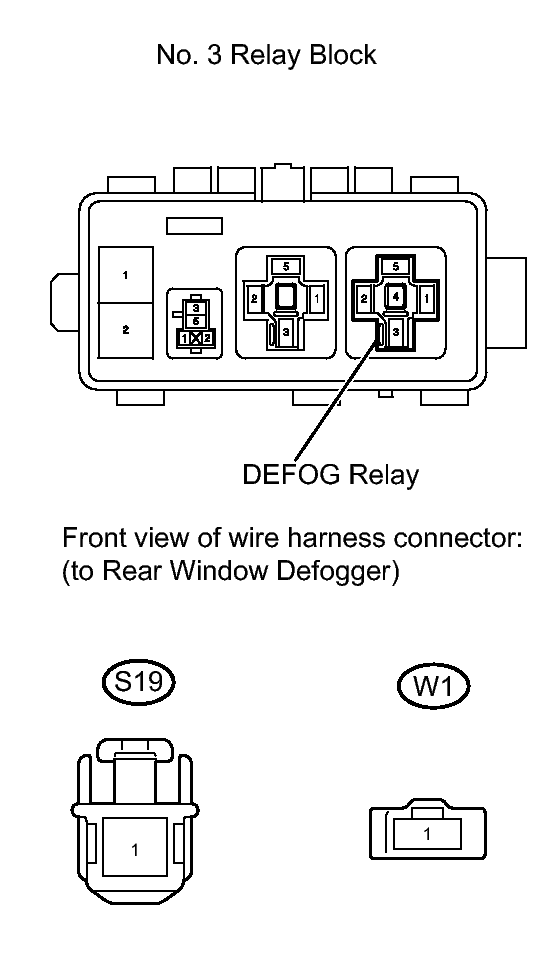 No. 3 Relay Block

1
2
3
6
1
2
5
2
1
3
5
2
4
1
3

DEFOG Relay

Front view of wire harness connector:
(to Rear Window Defogger)

S19
W1
1
1