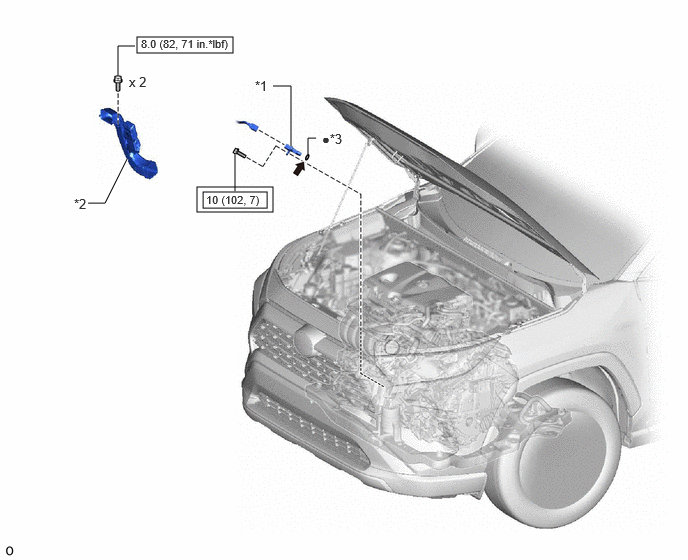 8.0 (82, 71 in.*lbf)

x 2

*1

*3

*2

10 (102, 7)

o