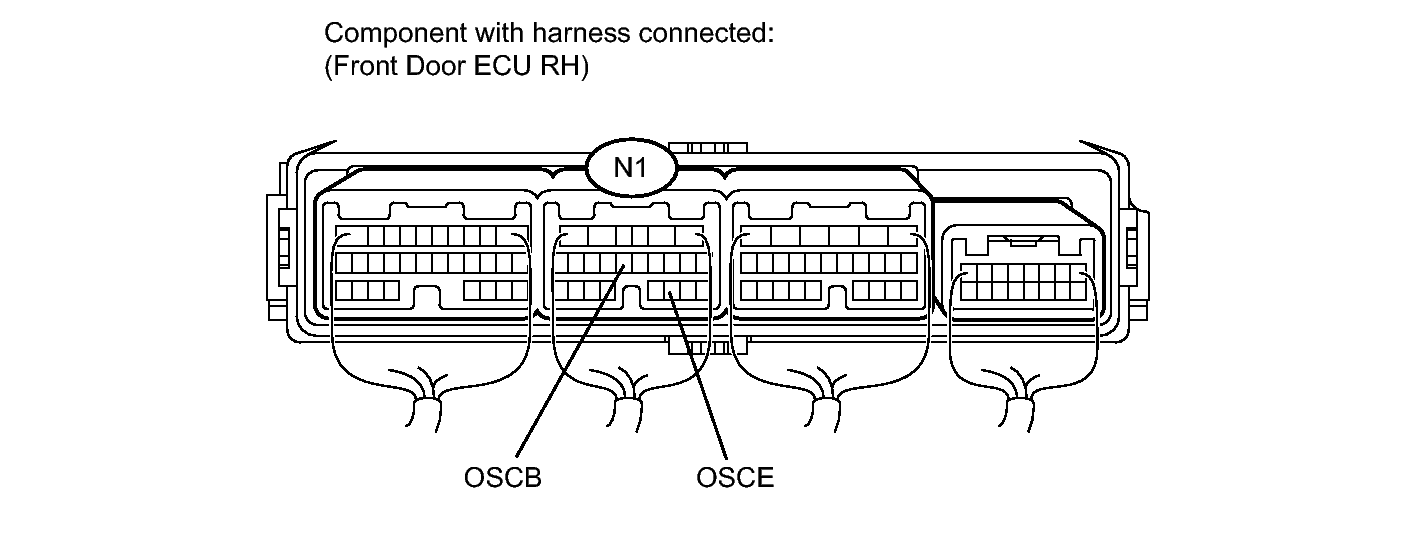 Component with harness connected:
(Front Door ECU RH)

N1

OSCB

OSCE