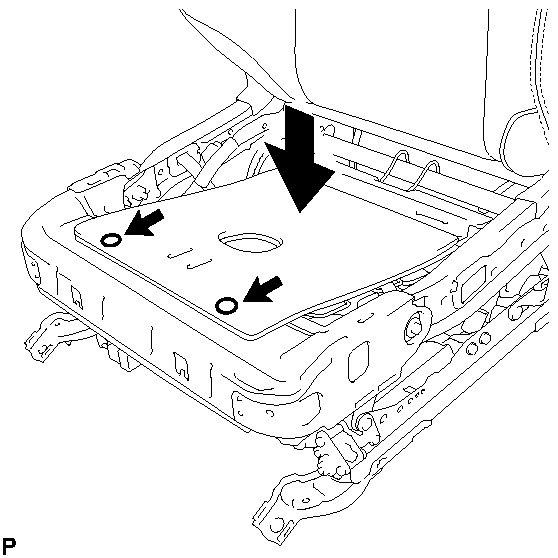 P