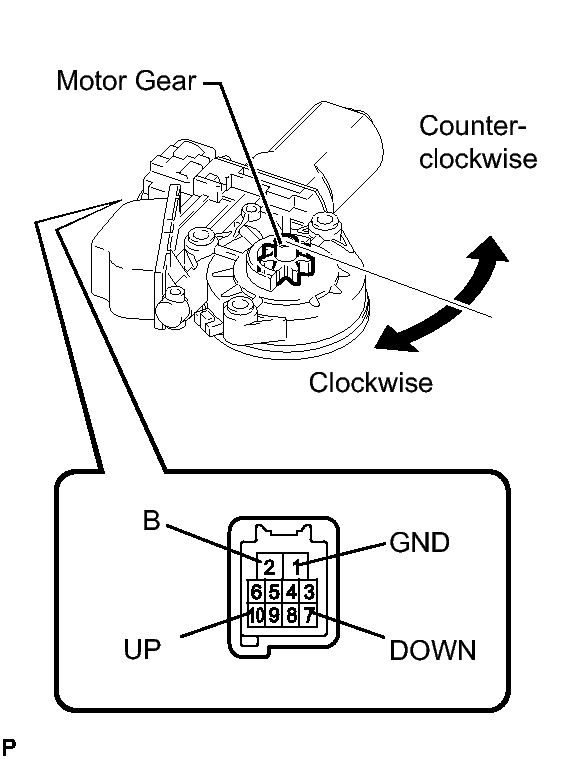 Motor Gear

Counter-clockwise

Clockwise

B

GND

2 1
6 5 4 3
10 9 8 7

UP

DOWN

P