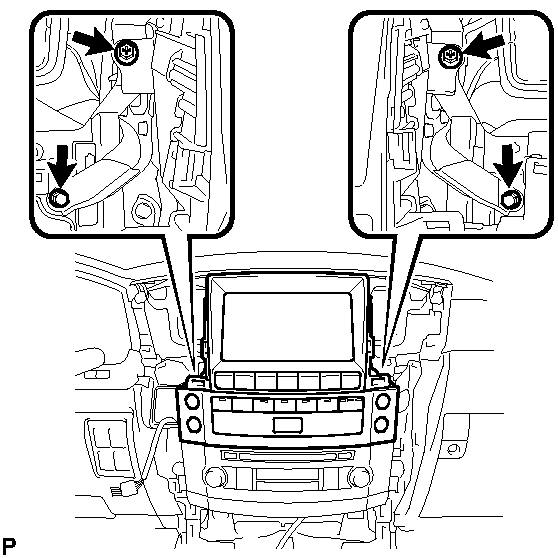 P