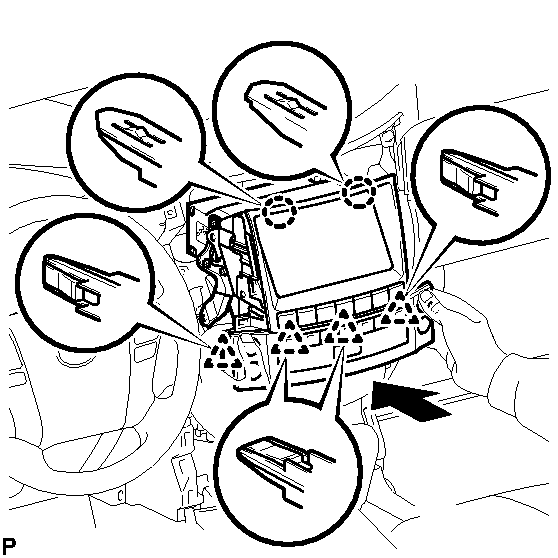 P