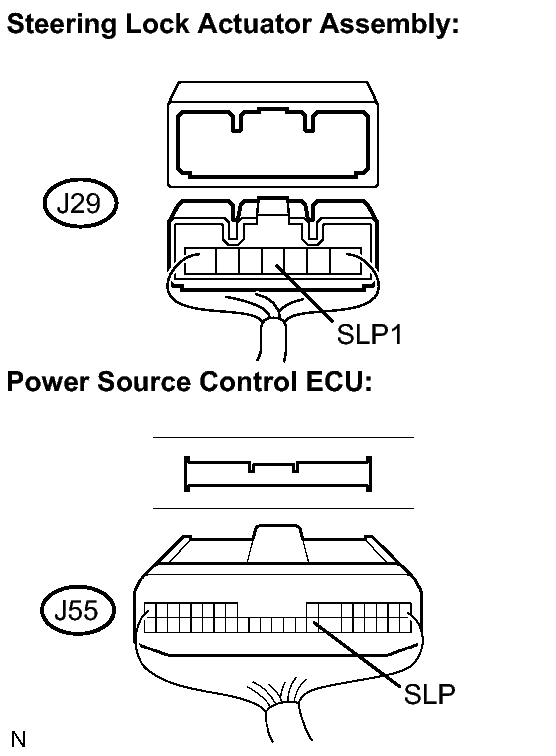 Steering Lock Actuator Assembly:

J29

SLP1

Power Source Control ECU:

J55

SLP

N