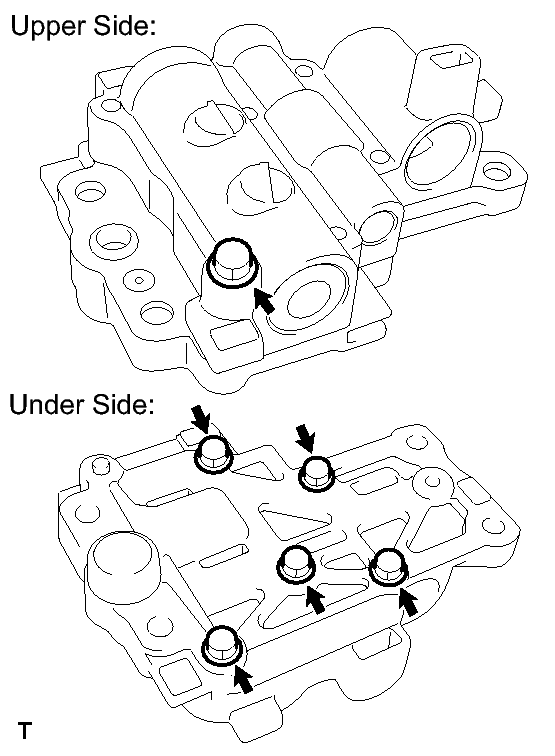 Upper Side:

Under Side:

T