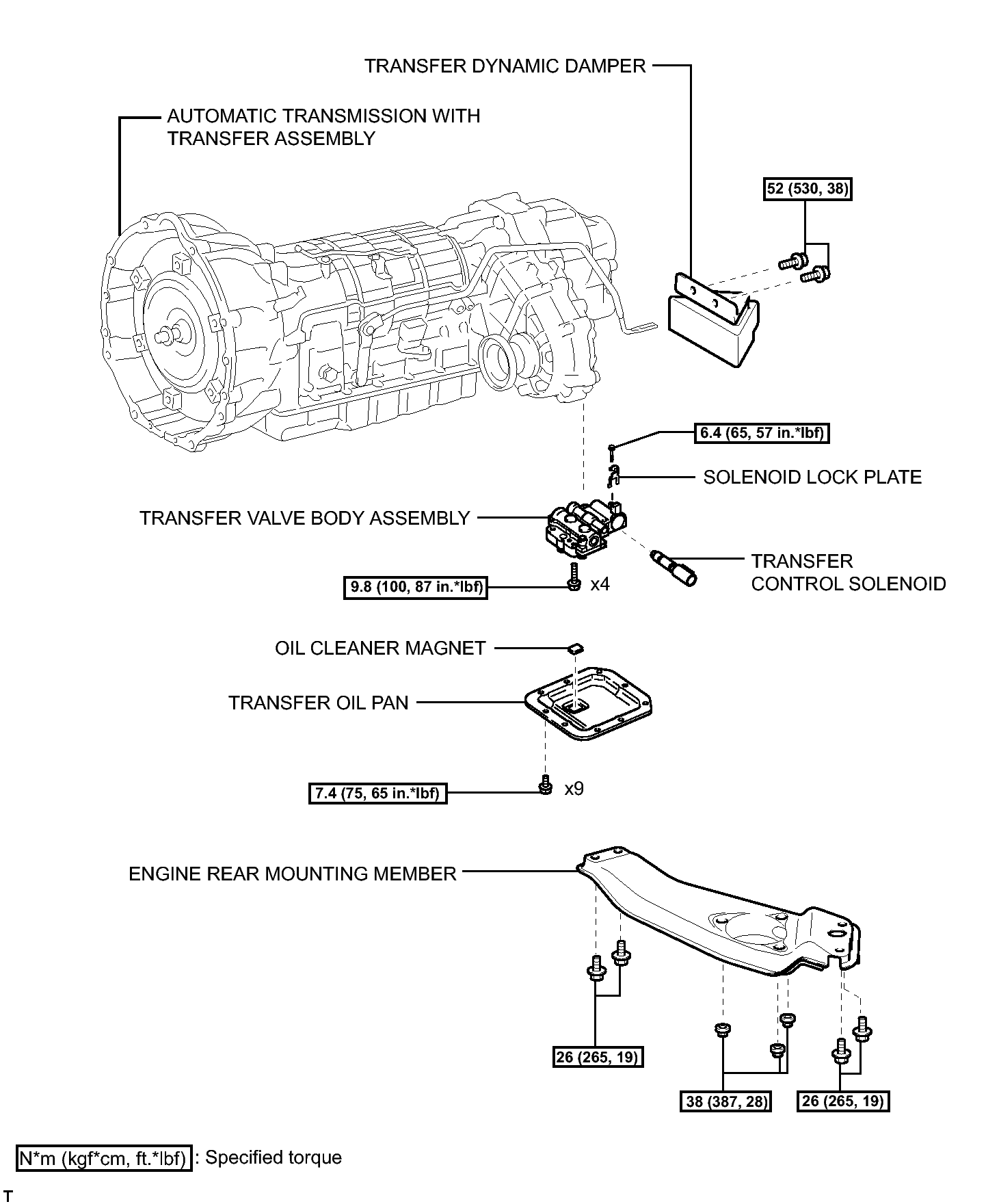 TRANSFER DYNAMIC DAMPER

AUTOMATIC TRANSMISSION WITH TRANSFER ASSEMBLY

52 (530, 38)

6.4 (65, 57 in.*lbf)

SOLENOID LOCK PLATE

TRANSFER VALVE BODY ASSEMBLY

TRANSFER CONTROL SOLENOID

9.8 (100, 87 in.*lbf)

x4

OIL CLEANER MAGNET

TRANSFER OIL PAN

7.4 (75, 65 in.*lbf)

x9

ENGINE REAR MOUNTING MEMBER

26 (265, 19)

38 (387, 28)

26 (265, 19)

N*m (kgf*cm, ft.*lbf) : Specified torque

T