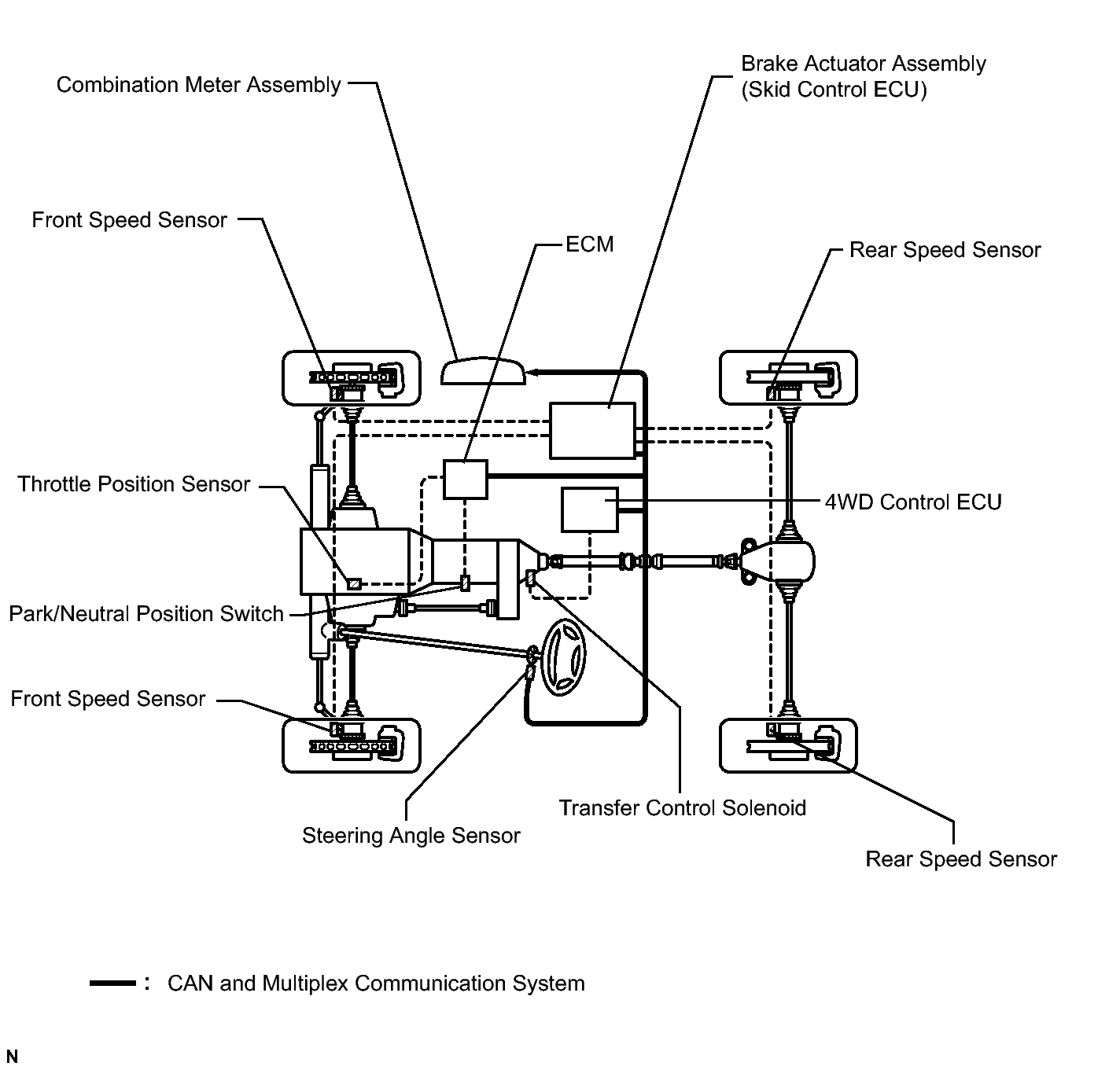 Combination Meter Assembly

Brake Actuator Assembly
(Skid Control ECU)

Front Speed Sensor

ECM

Rear Speed Sensor

Throttle Position Sensor

4WD Control ECU

Park/Neutral Position Switch

Front Speed Sensor

Transfer Control Solenoid

Steering Angle Sensor

Rear Speed Sensor

: CAN and Multiplex Communication System

N