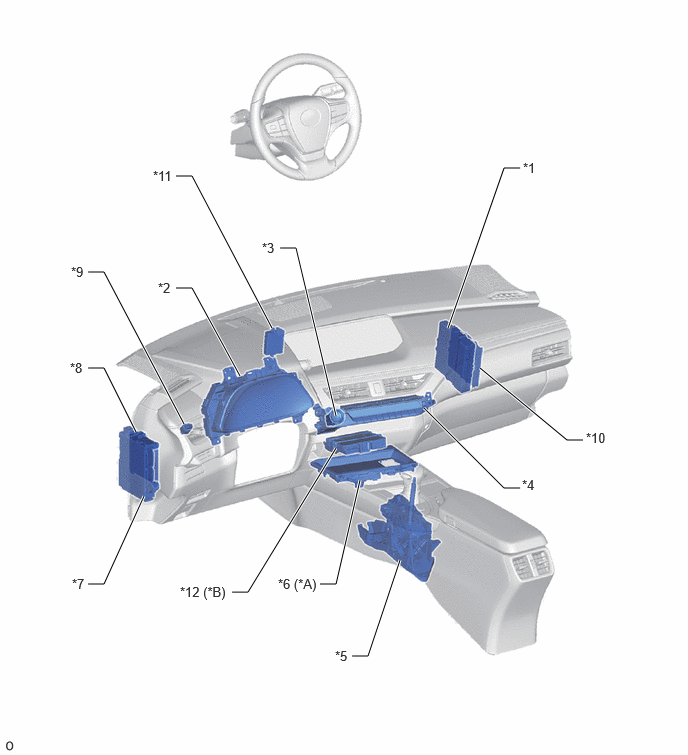 *11

*1

*3

*9

*2

*8

*10

*4

*7

*12 (*B)

*6 (*A)

*5

O