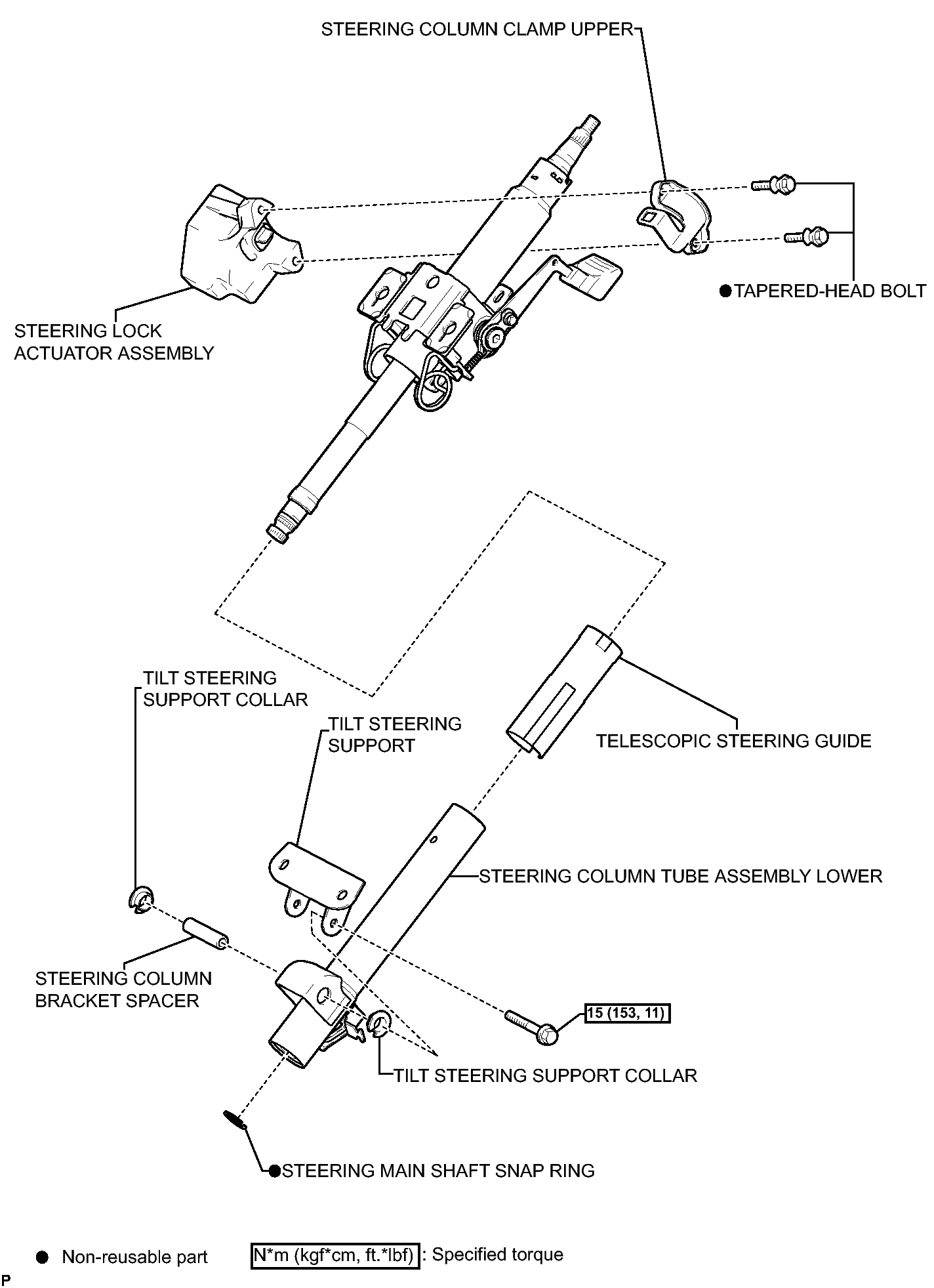 STEERING COLUMN CLAMP UPPER

●TAPERED-HEAD BOLT

STEERING LOCK ACTUATOR ASSEMBLY

TILT STEERING SUPPORT COLLAR

TILT STEERING SUPPORT

TELESCOPIC STEERING GUIDE

STEERING COLUMN TUBE ASSEMBLY LOWER

STEERING COLUMN BRACKET SPACER

15 (153, 11)

TILT STEERING SUPPORT COLLAR

●STEERING MAIN SHAFT SNAP RING

● Non-reusable part

N*m (kgf*cm, ft.*lbf) : Specified torque

P