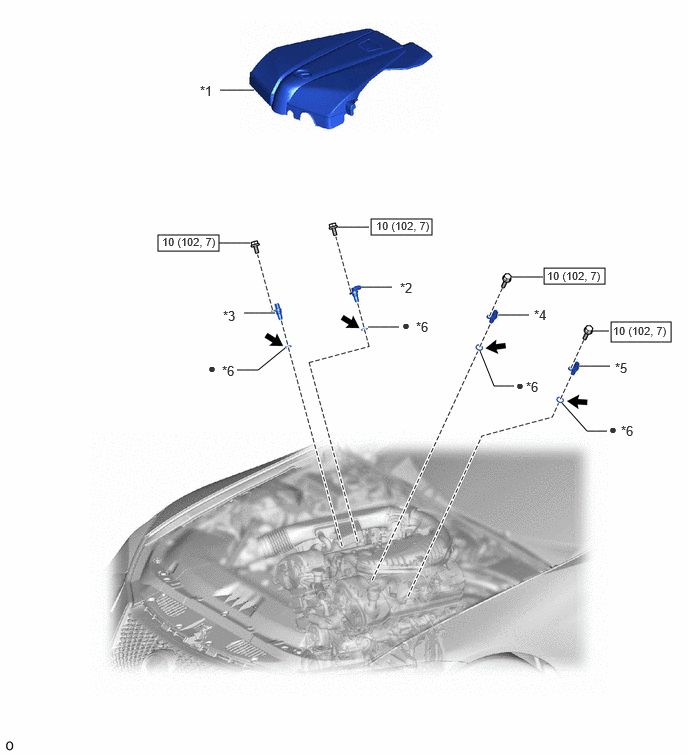 *1

10 (102, 7)

10 (102, 7)

*2

*3

● *6

● *6

10 (102, 7)

*4

● *6

10 (102, 7)

*5

● *6

o