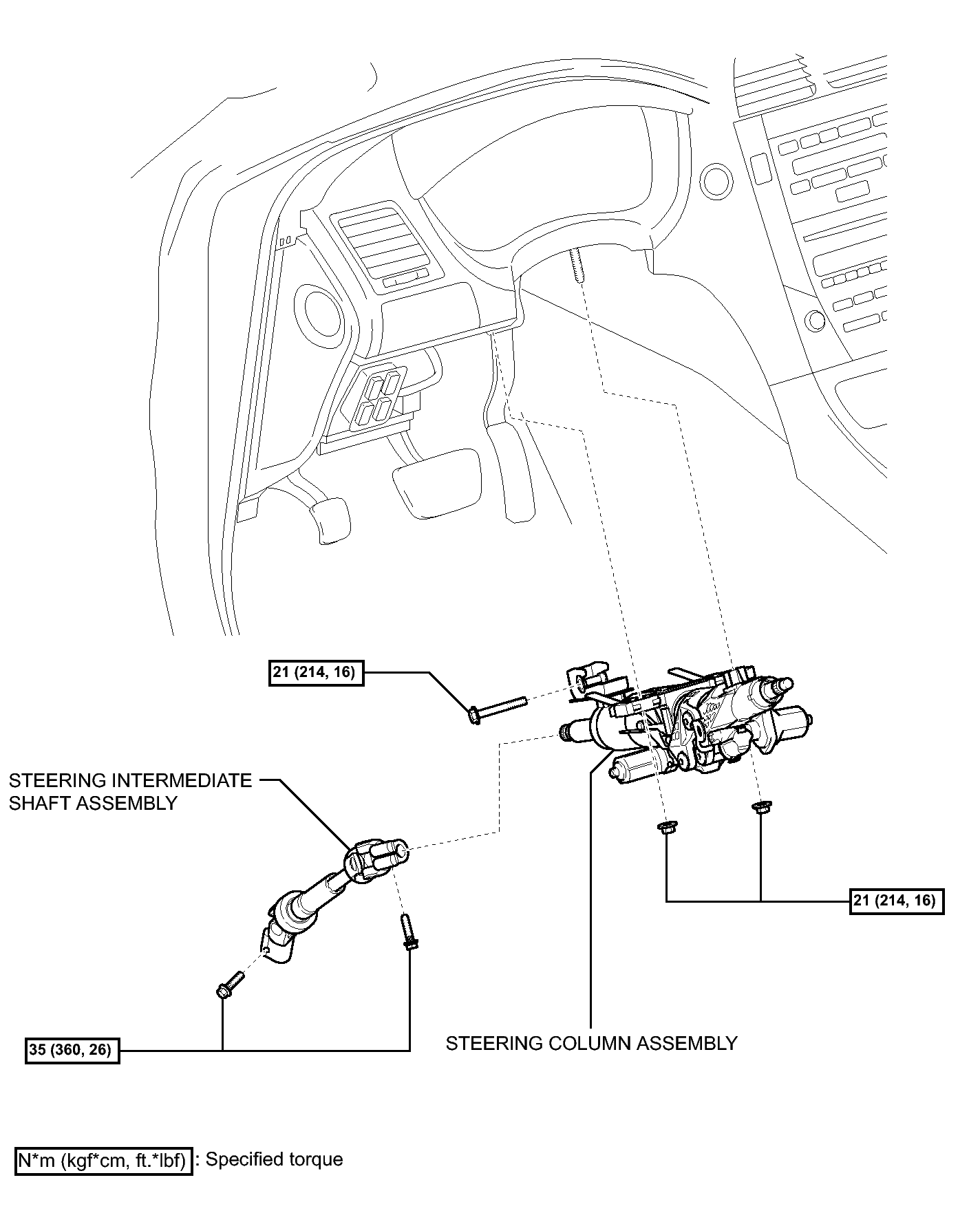 21 (214, 16)

STEERING INTERMEDIATE SHAFT ASSEMBLY

21 (214, 16)

35 (360, 26)

STEERING COLUMN ASSEMBLY

N*m (kgf*cm, ft.*lbf) : Specified torque