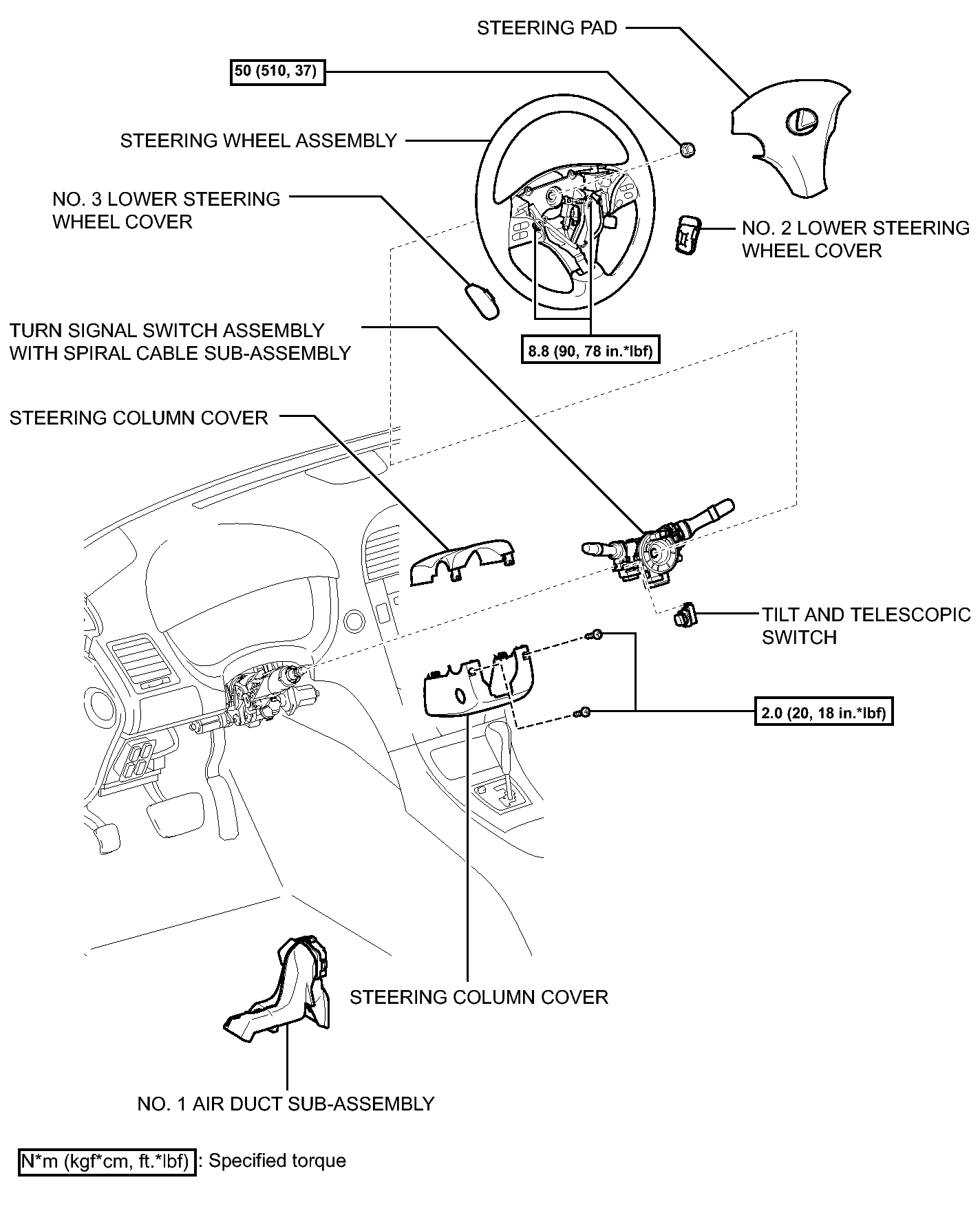 STEERING PAD

50 (510, 37)

STEERING WHEEL ASSEMBLY

NO. 3 LOWER STEERING WHEEL COVER

NO. 2 LOWER STEERING WHEEL COVER

TURN SIGNAL SWITCH ASSEMBLY WITH SPIRAL CABLE SUB-ASSEMBLY

8.8 (90, 78 in.*lbf)

STEERING COLUMN COVER

TILT AND TELESCOPIC SWITCH

2.0 (20, 18 in.*lbf)

STEERING COLUMN COVER

NO. 1 AIR DUCT SUB-ASSEMBLY

N*m (kgf*cm, ft.*lbf) : Specified torque