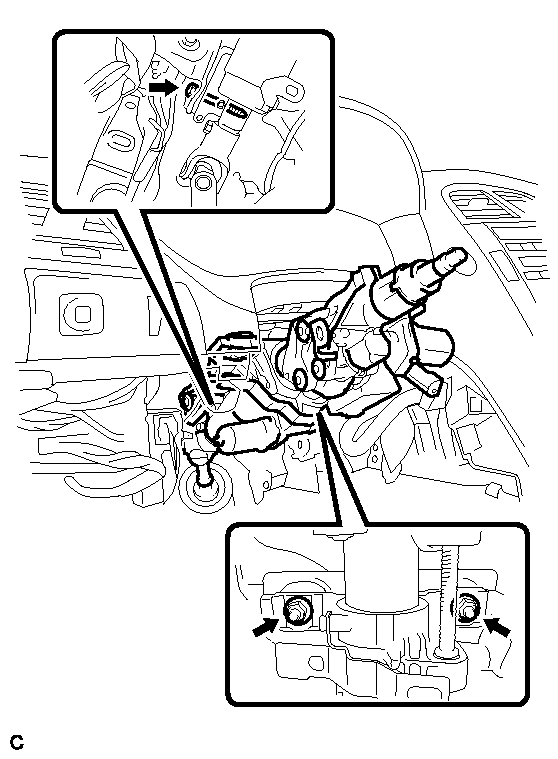 C