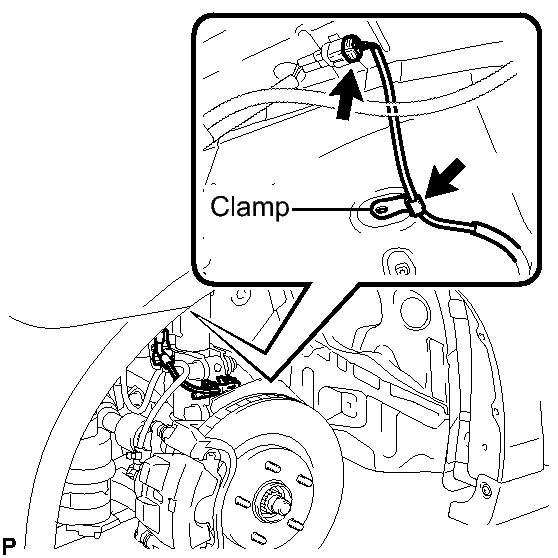 Clamp

P