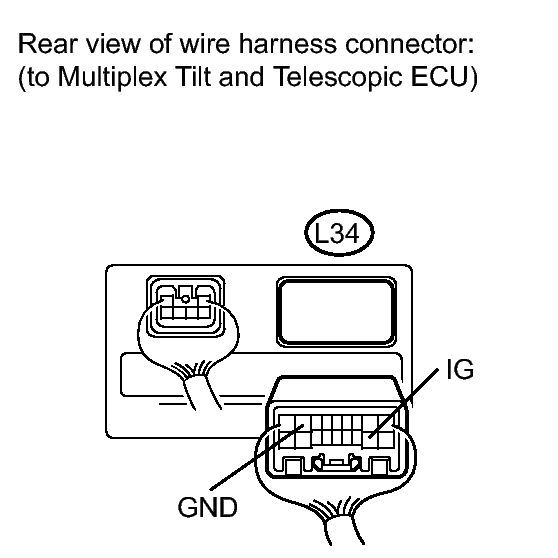 Rear view of wire harness connector:
(to Multiplex Tilt and Telescopic ECU)

L34

IG

GND