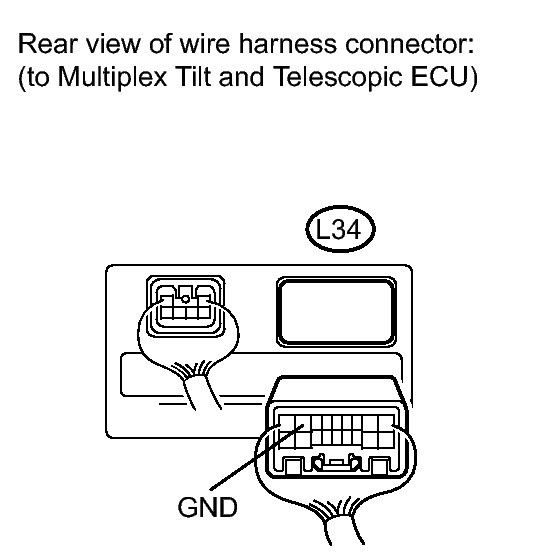 Rear view of wire harness connector:
(to Multiplex Tilt and Telescopic ECU)

L34

GND