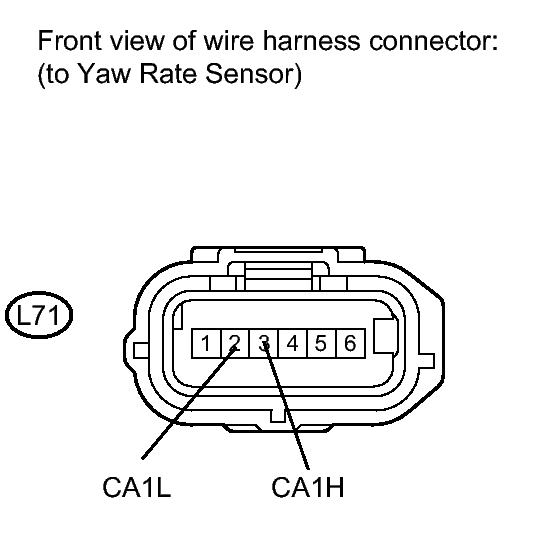 Front view of wire harness connector:
(to Yaw Rate Sensor)

L71

1 2 3 4 5 6

CA1L

CA1H