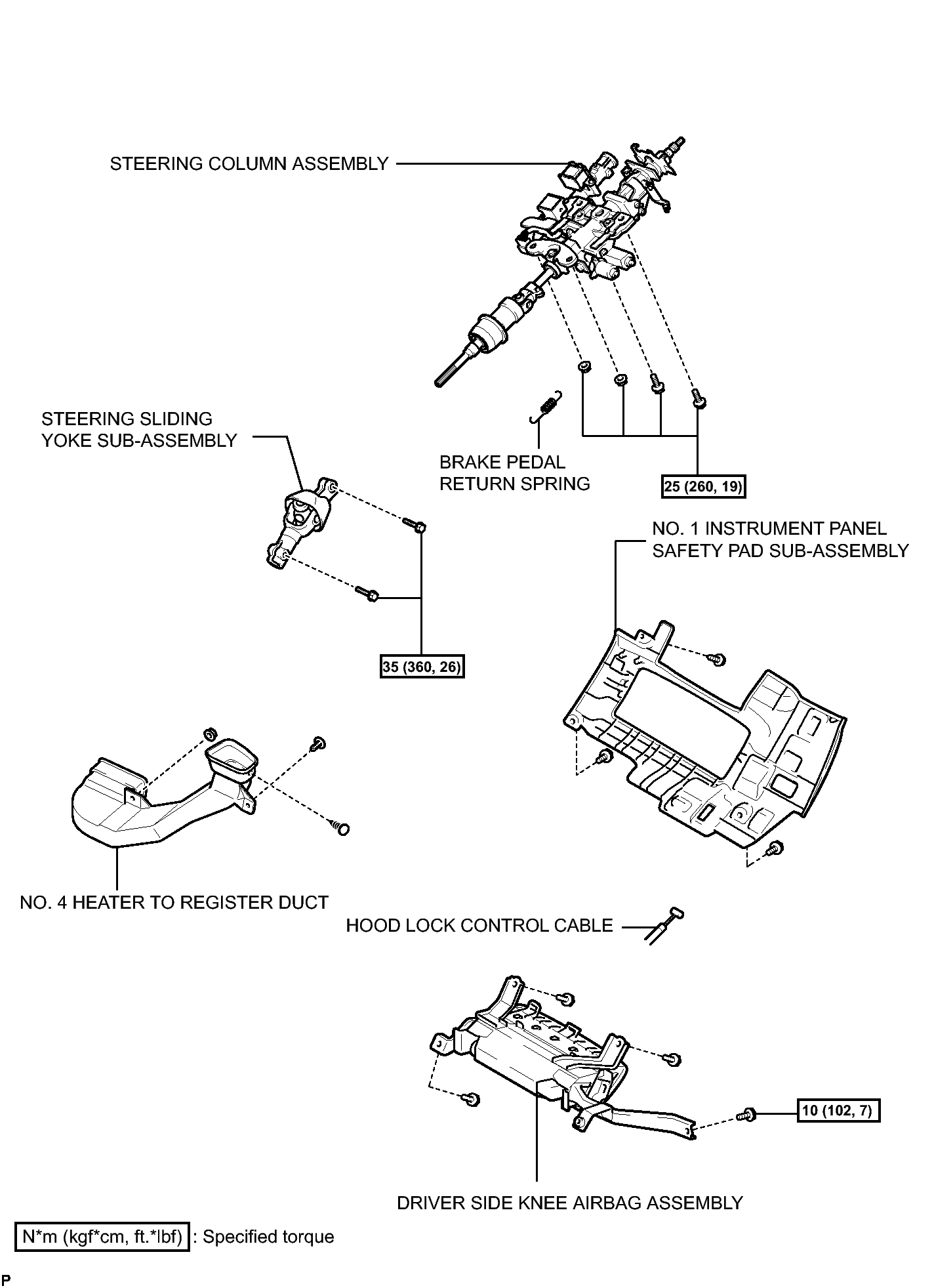 STEERING COLUMN ASSEMBLY

STEERING SLIDING YOKE SUB-ASSEMBLY

BRAKE PEDAL RETURN SPRING

25 (260, 19)

NO. 1 INSTRUMENT PANEL SAFETY PAD SUB-ASSEMBLY

35 (360, 26)

NO. 4 HEATER TO REGISTER DUCT

HOOD LOCK CONTROL CABLE

10 (102, 7)

DRIVER SIDE KNEE AIRBAG ASSEMBLY

N*m (kgf*cm, ft.*lbf) : Specified torque

P