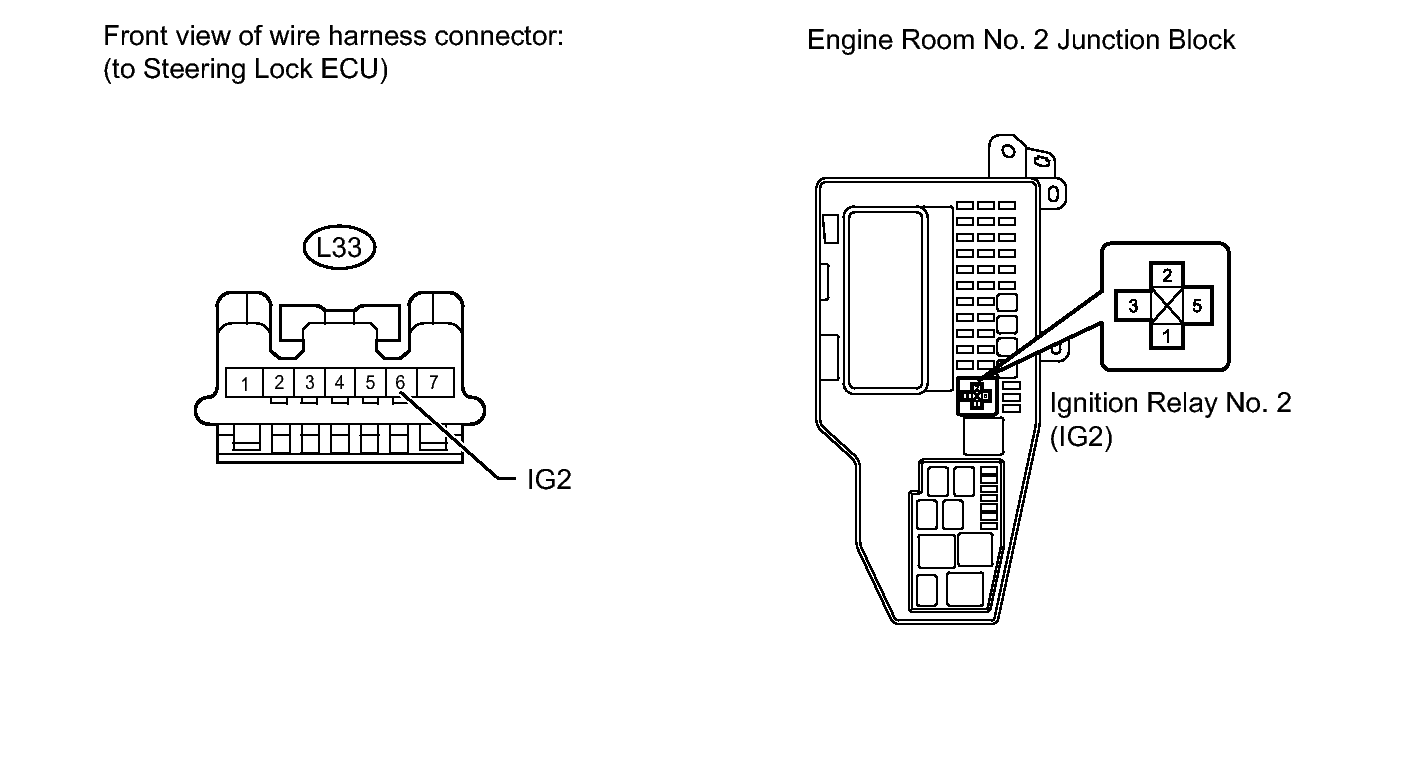 Front view of wire harness connector:
(to Steering Lock ECU)

L33

1 2 3 4 5 6 7

IG2

Engine Room No. 2 Junction Block

2
3 5
1

Ignition Relay No. 2
(IG2)