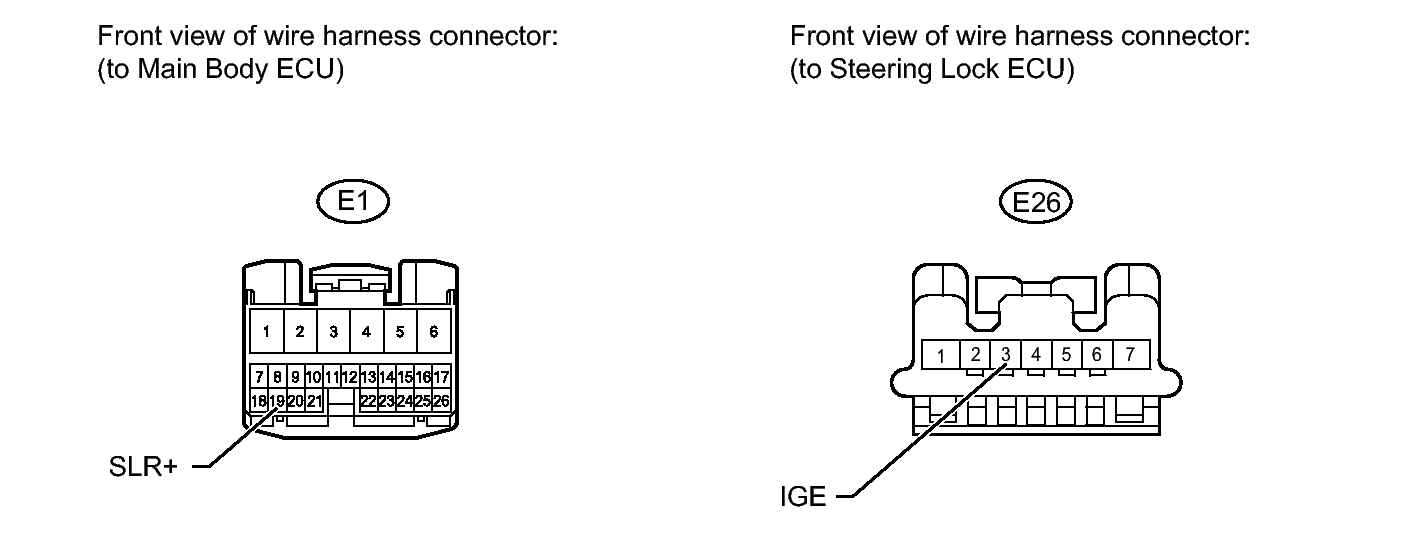 Front view of wire harness connector:
(to Main Body ECU)

E1

1 2 3 4 5 6

7 8 9 10 11 12 13 14 15 16 17

18 19 20 21 22 23 24 25 26

SLR+

Front view of wire harness connector:
(to Steering Lock ECU)

E26

1 2 3 4 5 6 7

IGE