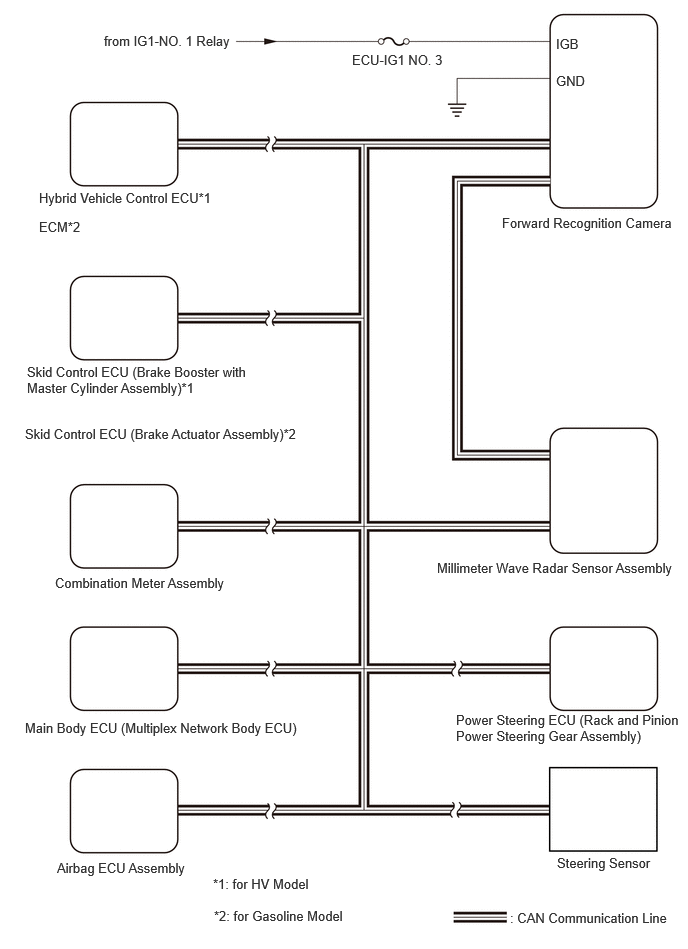 from IG1-NO. 1 Relay

ECU-IG1 NO. 3

IGB

GND

Hybrid Vehicle Control ECU*1

ECM*2

Forward Recognition Camera

Skid Control ECU (Brake Booster with Master Cylinder Assembly)*1

Skid Control ECU (Brake Actuator Assembly)*2

Combination Meter Assembly

Millimeter Wave Radar Sensor Assembly

Main Body ECU (Multiplex Network Body ECU)

Power Steering ECU (Rack and Pinion Power Steering Gear Assembly)

Airbag ECU Assembly

Steering Sensor

*1: for HV Model

*2: for Gasoline Model

: CAN Communication Line