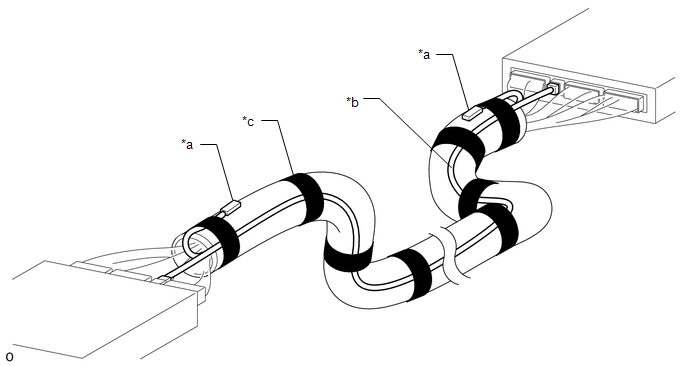 *a

*b

*c

*a

o