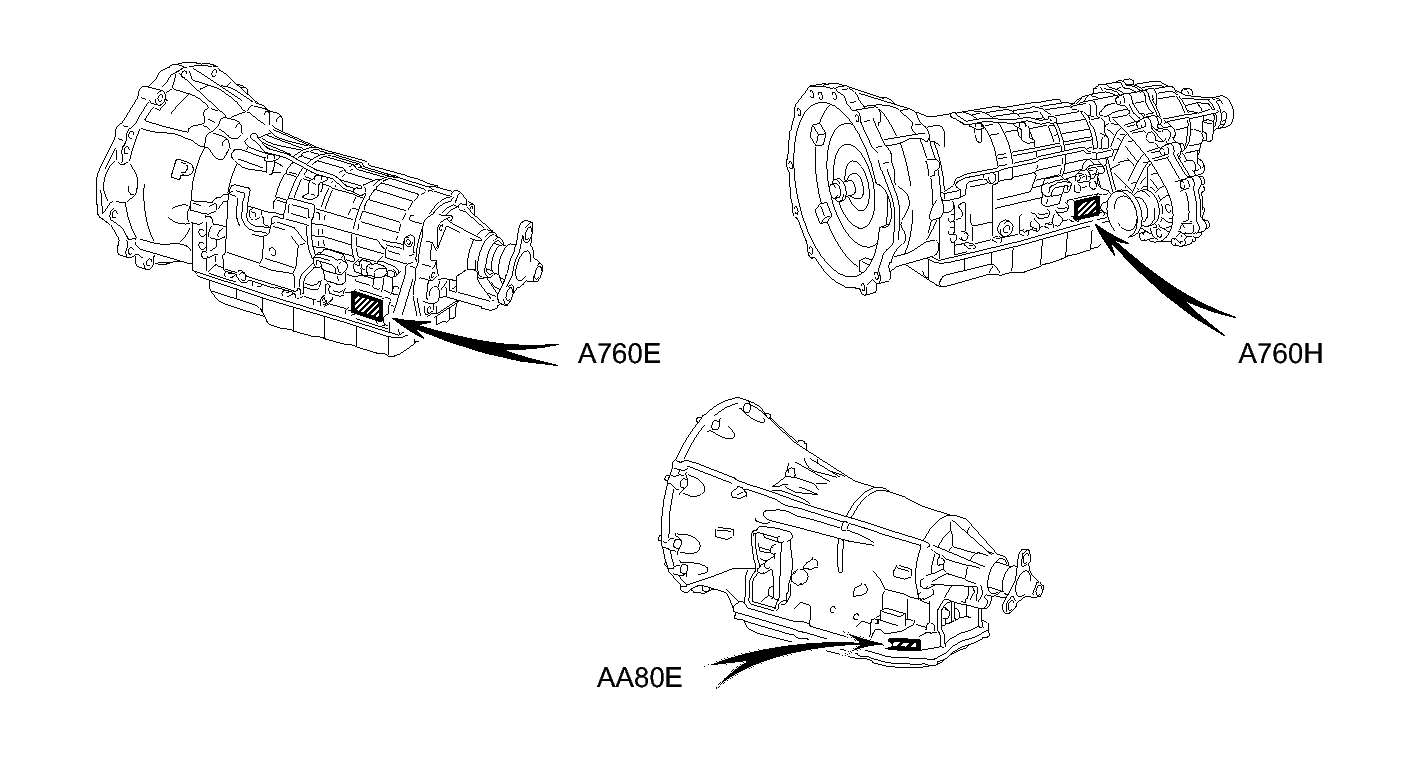 A760E

A760H

AA80E