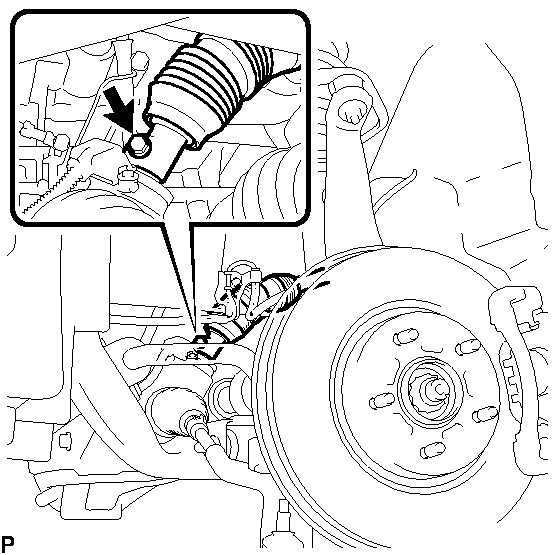 P