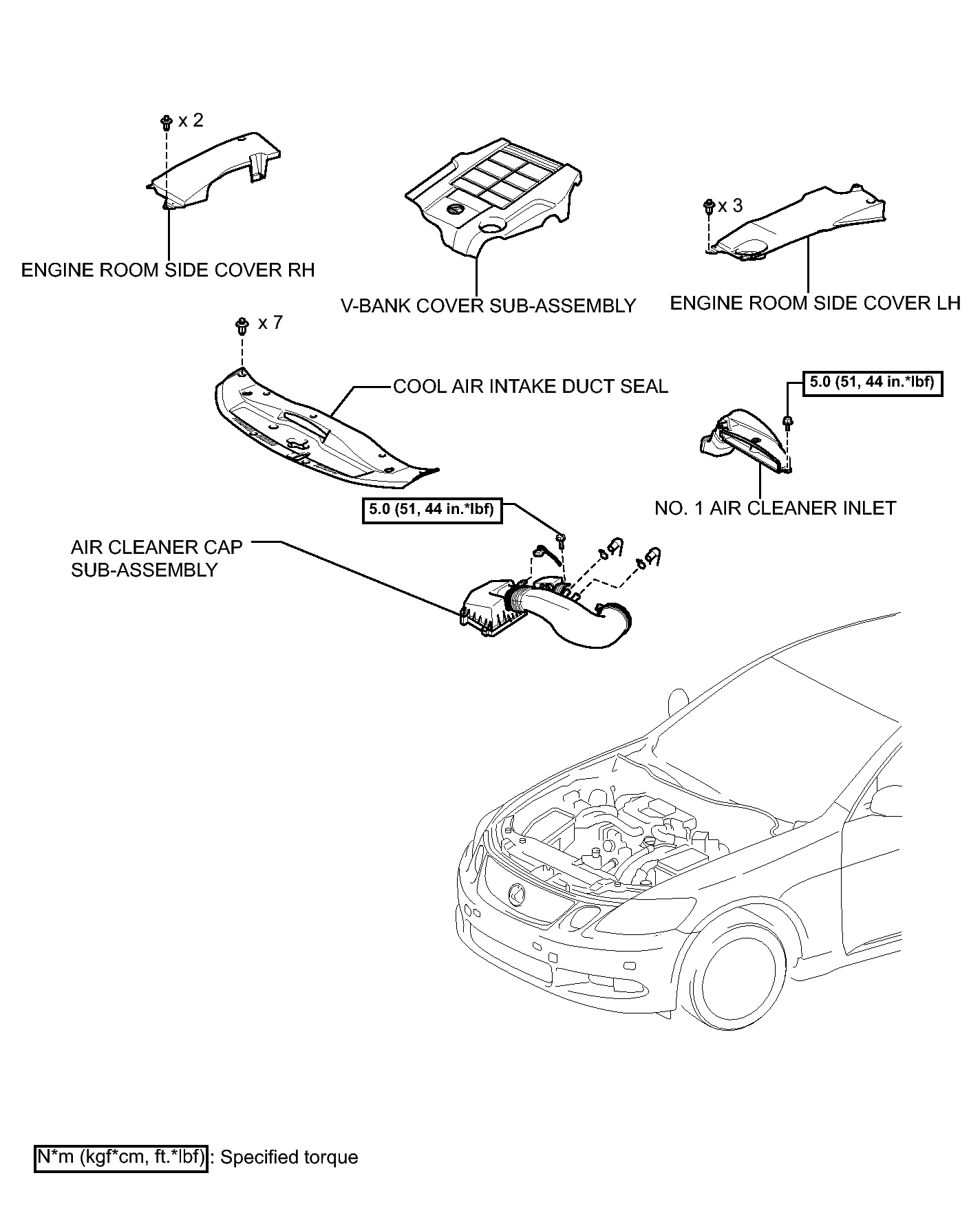 x 2

ENGINE ROOM SIDE COVER RH

V-BANK COVER SUB-ASSEMBLY

x 3

ENGINE ROOM SIDE COVER LH

x 7

COOL AIR INTAKE DUCT SEAL

5.0 (51, 44 in.*lbf)

NO. 1 AIR CLEANER INLET

5.0 (51, 44 in.*lbf)

AIR CLEANER CAP SUB-ASSEMBLY

N*m (kgf*cm, ft.*lbf) : Specified torque