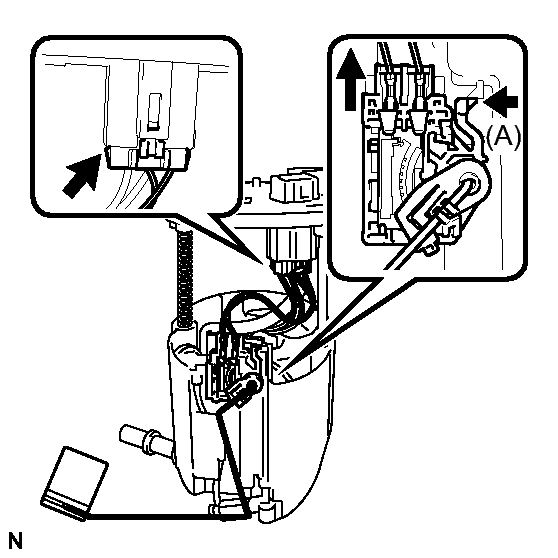 (A)

N