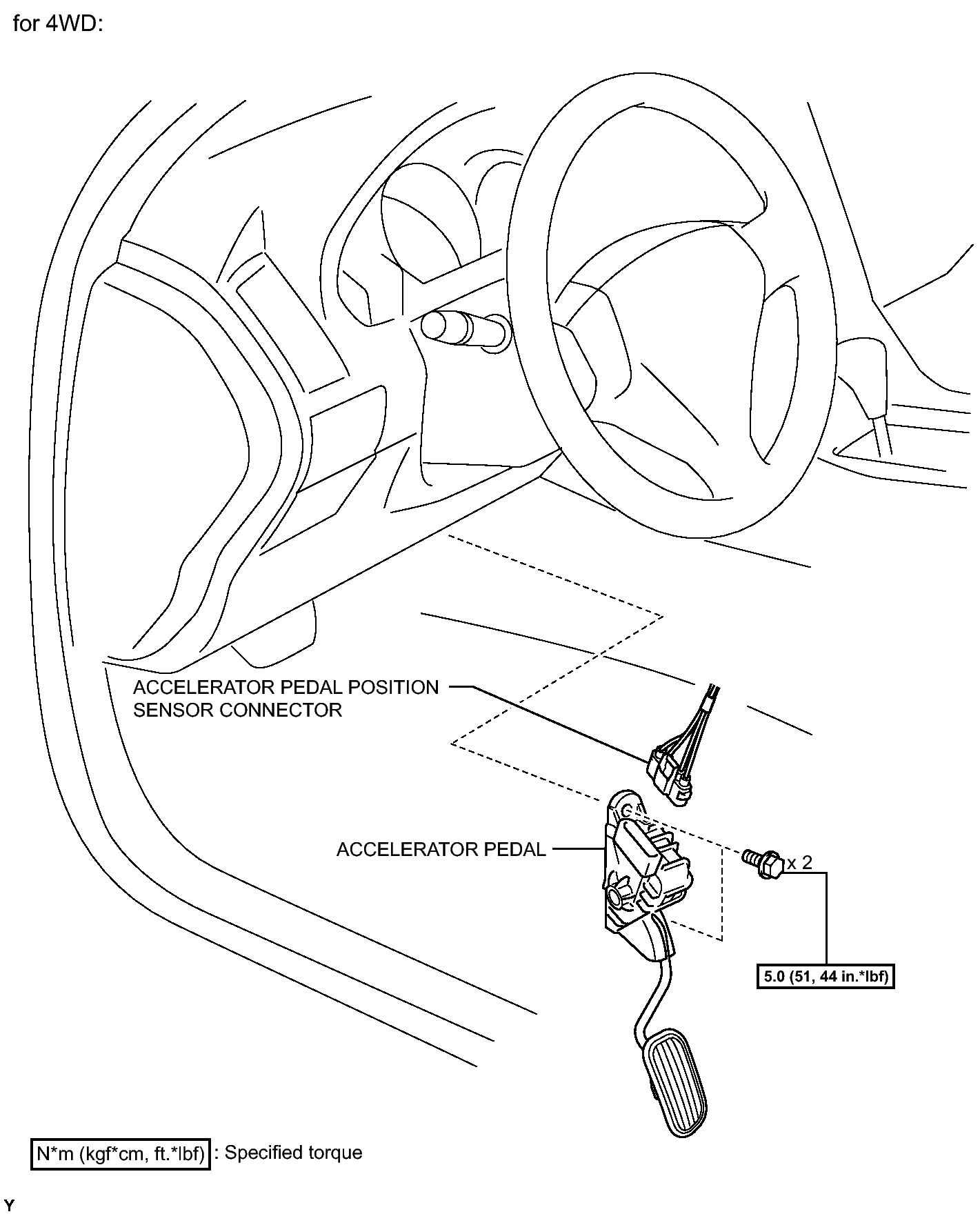 for 4WD:

ACCELERATOR PEDAL POSITION SENSOR CONNECTOR

ACCELERATOR PEDAL

x 2

5.0 (51, 44 in.*lbf)

N*m (kgf*cm, ft.*lbf) : Specified torque

Y