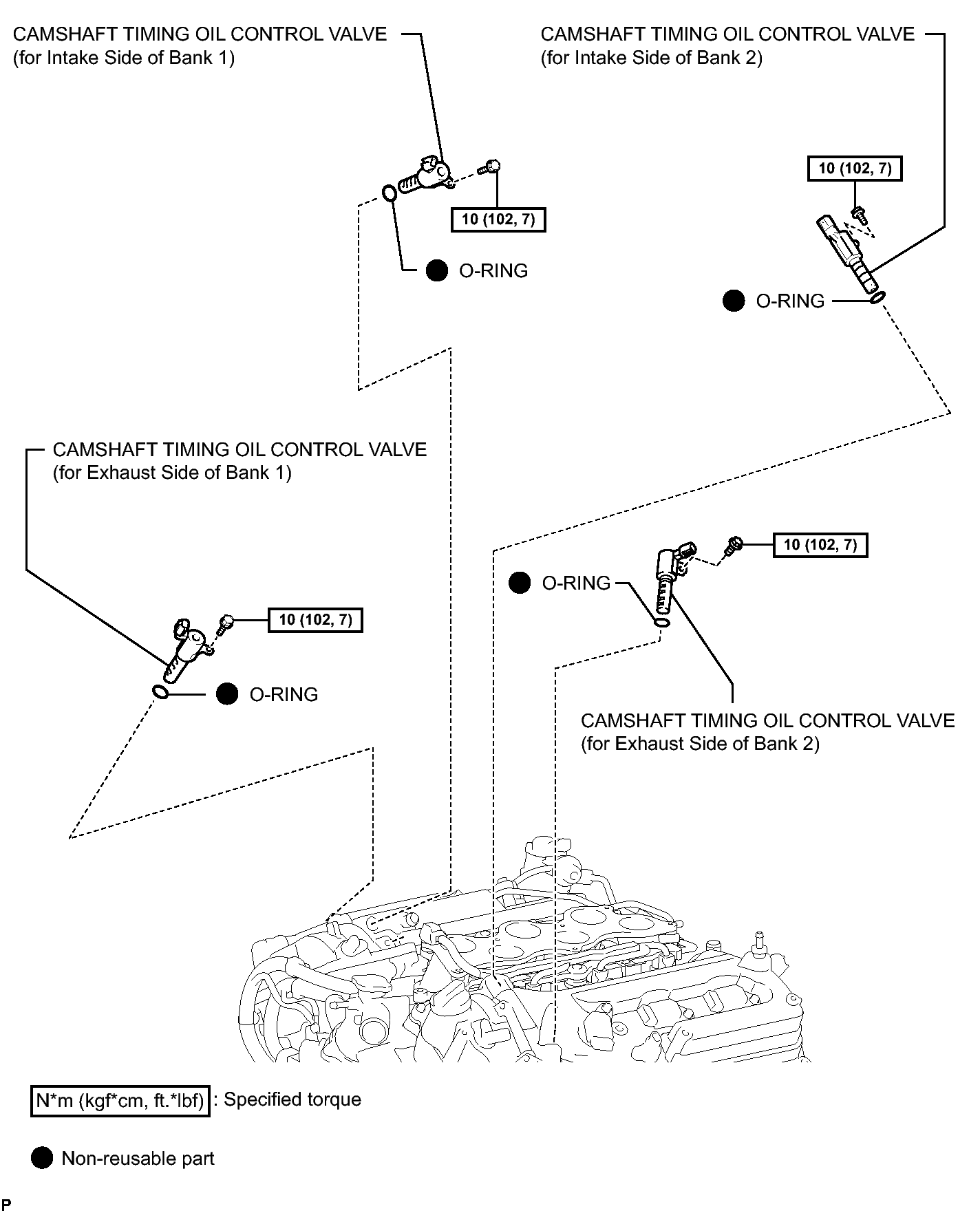 CAMSHAFT TIMING OIL CONTROL VALVE
(for Intake Side of Bank 1)

CAMSHAFT TIMING OIL CONTROL VALVE
(for Intake Side of Bank 2)

10 (102, 7)

10 (102, 7)

O-RING

O-RING

CAMSHAFT TIMING OIL CONTROL VALVE
(for Exhaust Side of Bank 1)

10 (102, 7)

O-RING

10 (102, 7)

O-RING

CAMSHAFT TIMING OIL CONTROL VALVE
(for Exhaust Side of Bank 2)

N*m (kgf*cm, ft.*lbf) : Specified torque

Non-reusable part

P