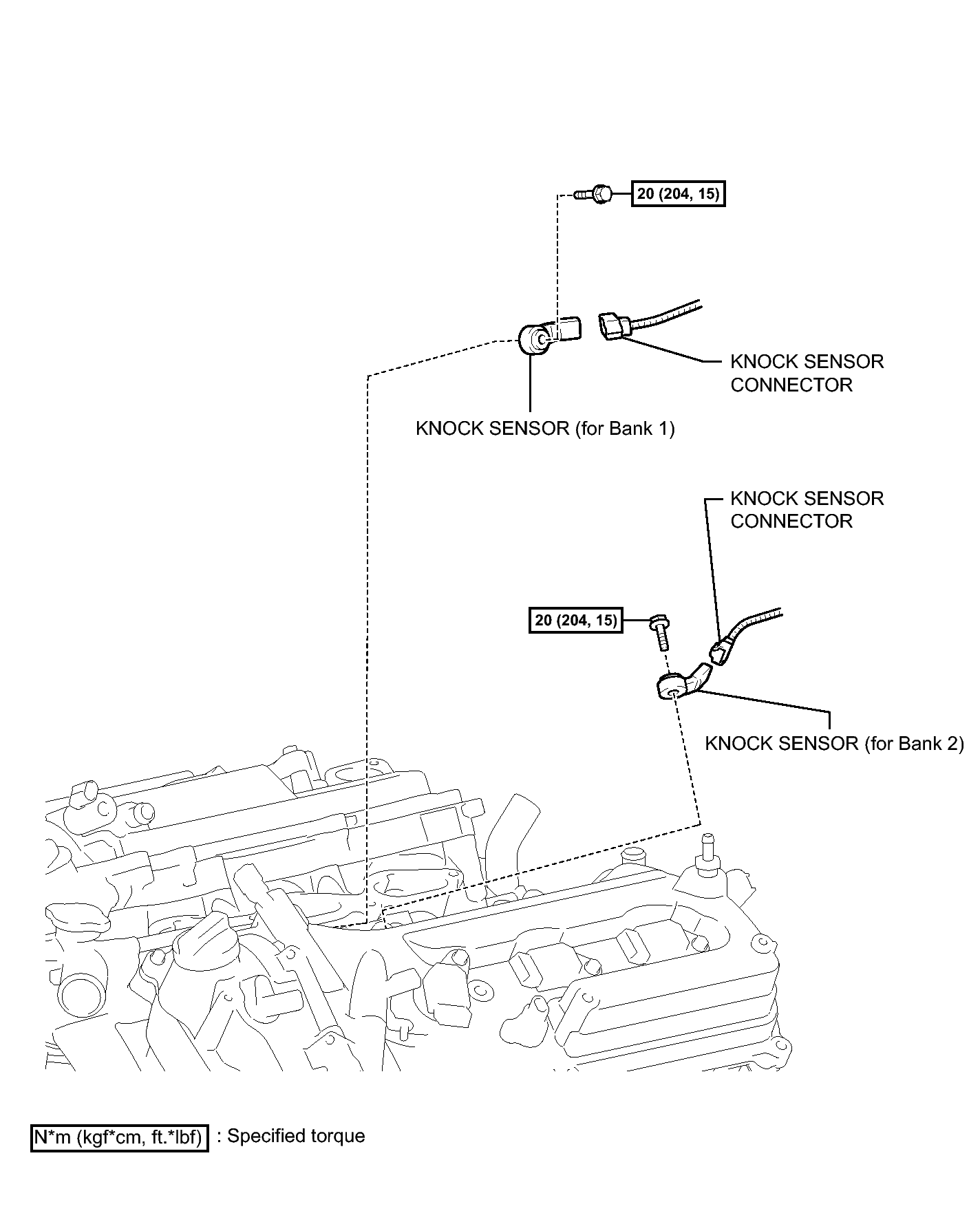 20 (204, 15)

KNOCK SENSOR CONNECTOR

KNOCK SENSOR (for Bank 1)

KNOCK SENSOR CONNECTOR

20 (204, 15)

KNOCK SENSOR (for Bank 2)

N*m (kgf*cm, ft.*lbf) : Specified torque