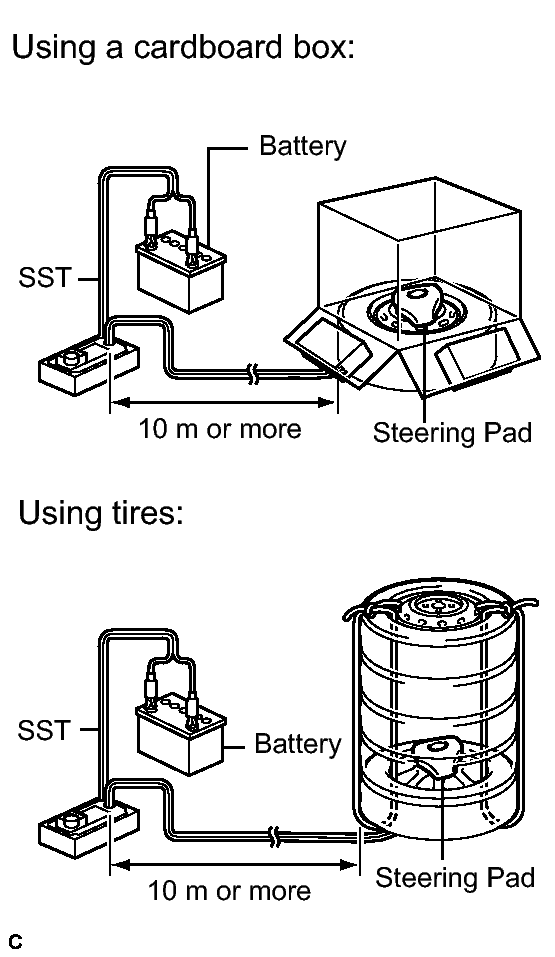 Using a cardboard box:

Battery

SST

10 m or more

Steering Pad

Using tires:

SST

Battery

10 m or more

Steering Pad

C