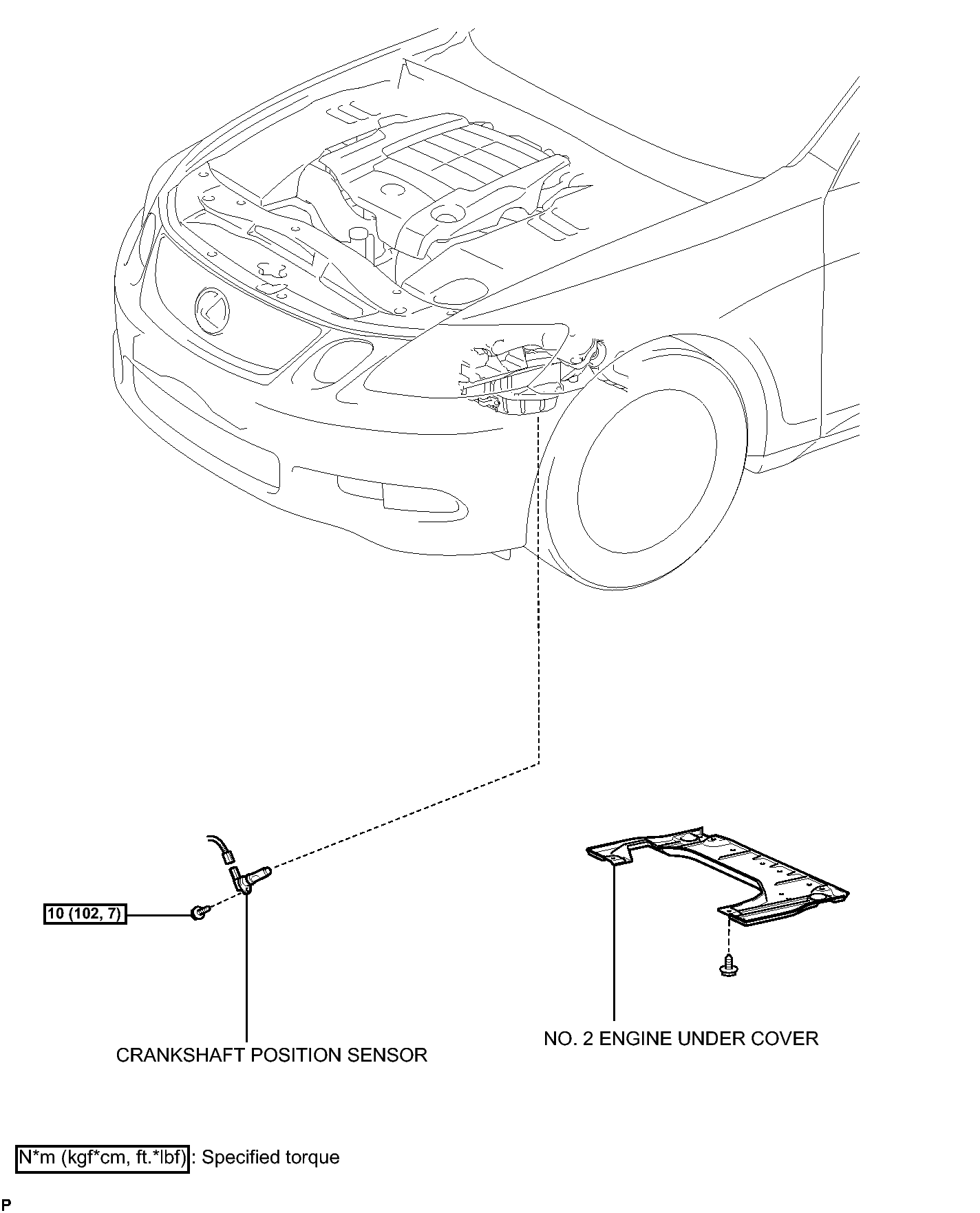 10 (102, 7)

CRANKSHAFT POSITION SENSOR

NO. 2 ENGINE UNDER COVER

N*m (kgf*cm, ft.*lbf) : Specified torque

P