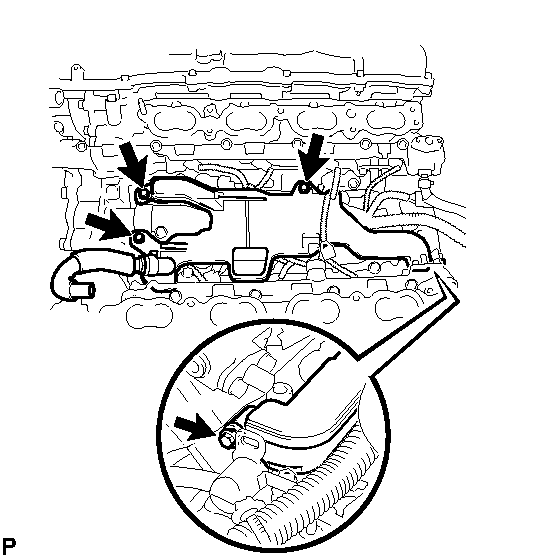 P