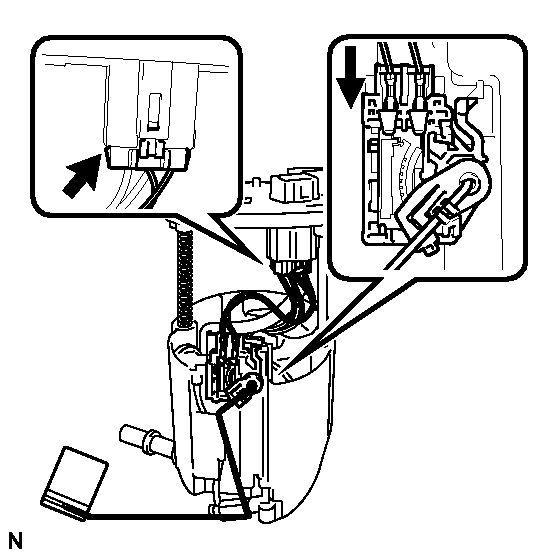 N