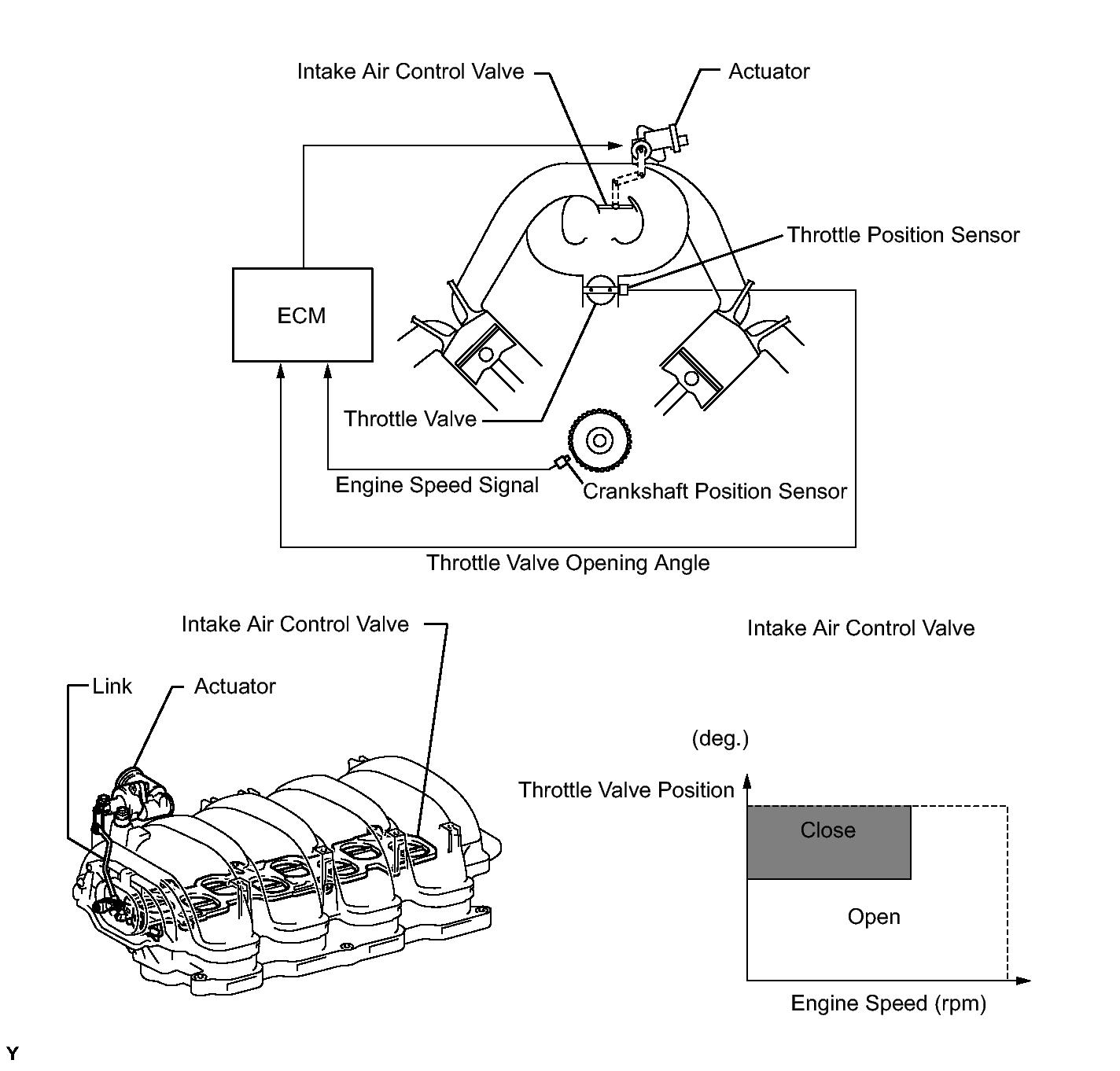 Intake Air Control Valve

Actuator

Throttle Position Sensor

ECM

Throttle Valve

Engine Speed Signal

Crankshaft Position Sensor

Throttle Valve Opening Angle

Intake Air Control Valve

Link

Actuator

Intake Air Control Valve

(deg.)

Throttle Valve Position

Close

Open

Engine Speed (rpm)

Y