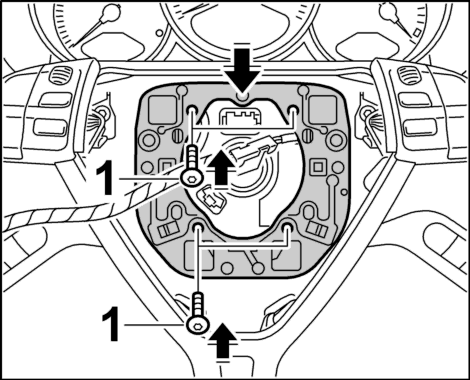 1
1