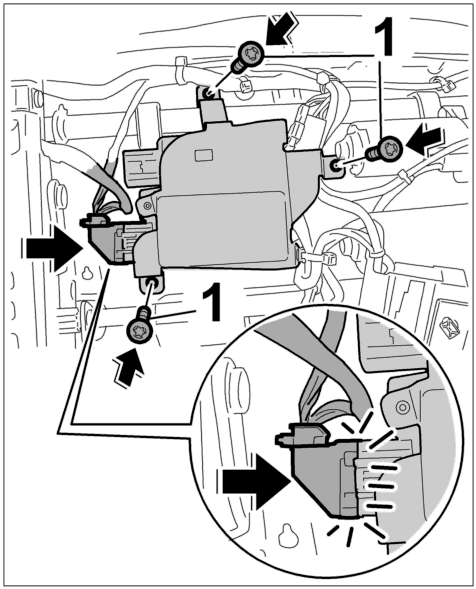 1

1