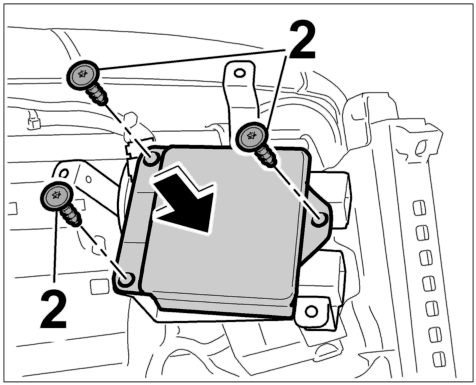 2

2