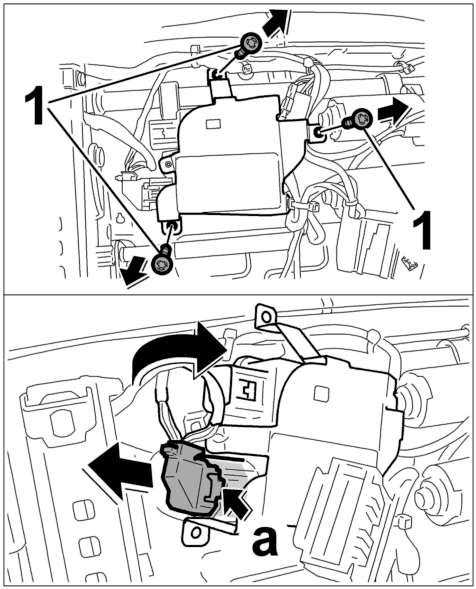 1
1
a