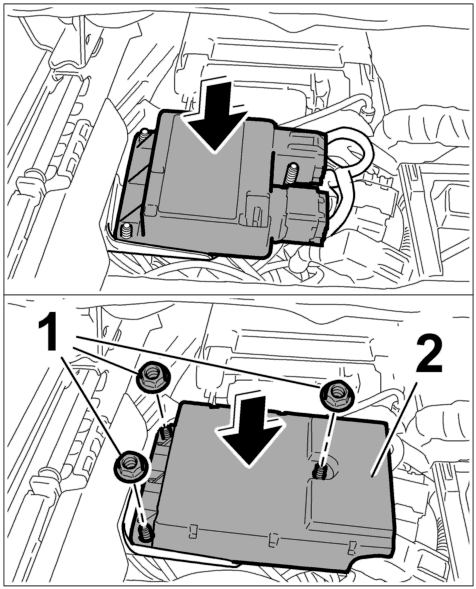 1
2