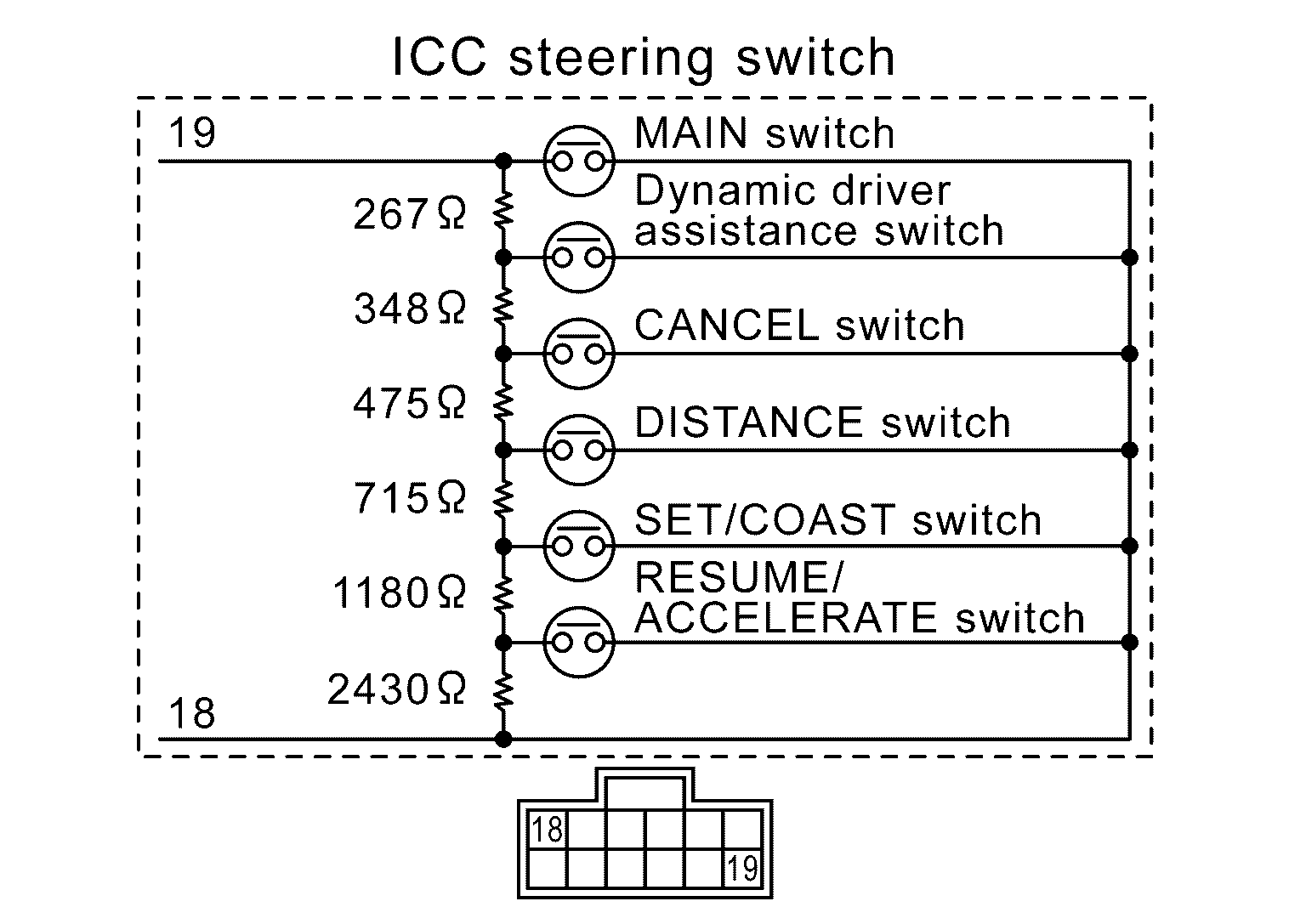 ICC steering switch

19

MAIN switch

267Ω

Dynamic driver assistance switch

348Ω

CANCEL switch

475Ω

DISTANCE switch

715Ω

SET/COAST switch

1180Ω

RESUME/ ACCELERATE switch

2430Ω

18

18

19