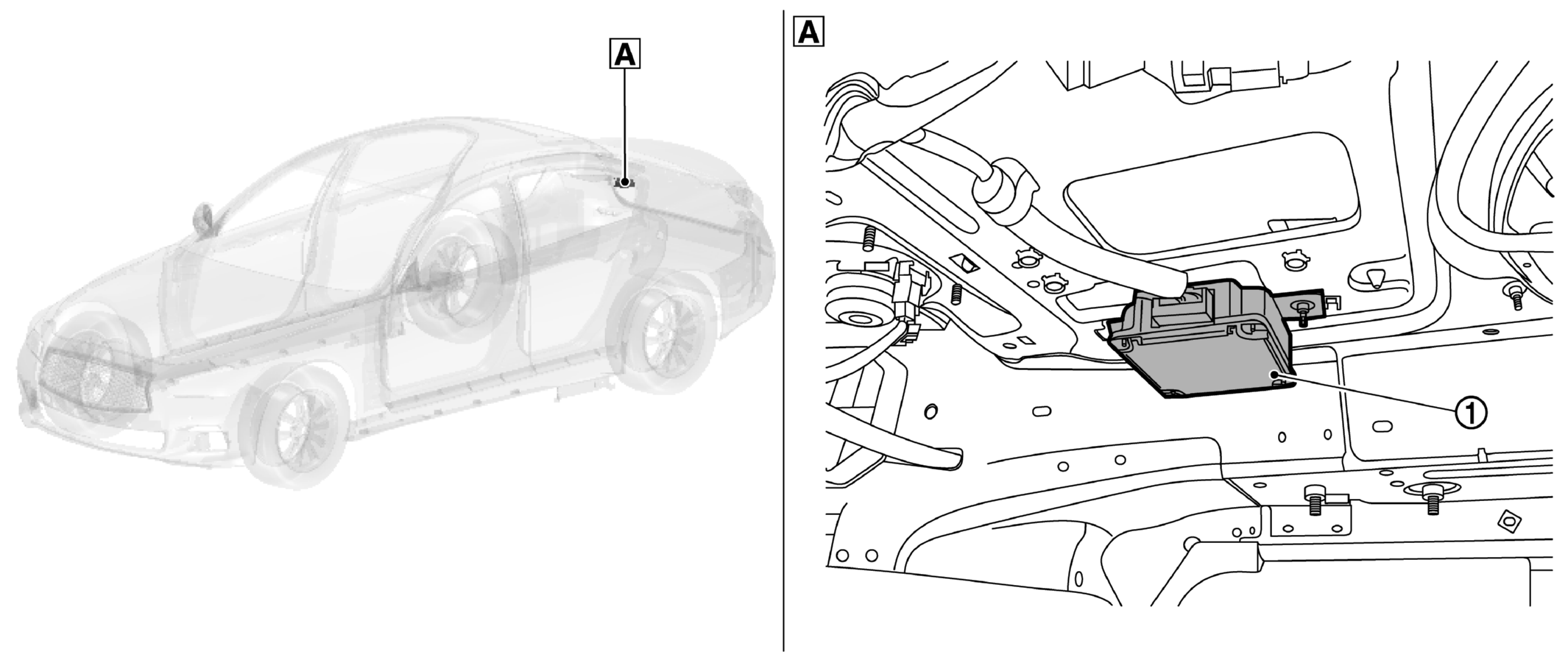 A

A

①